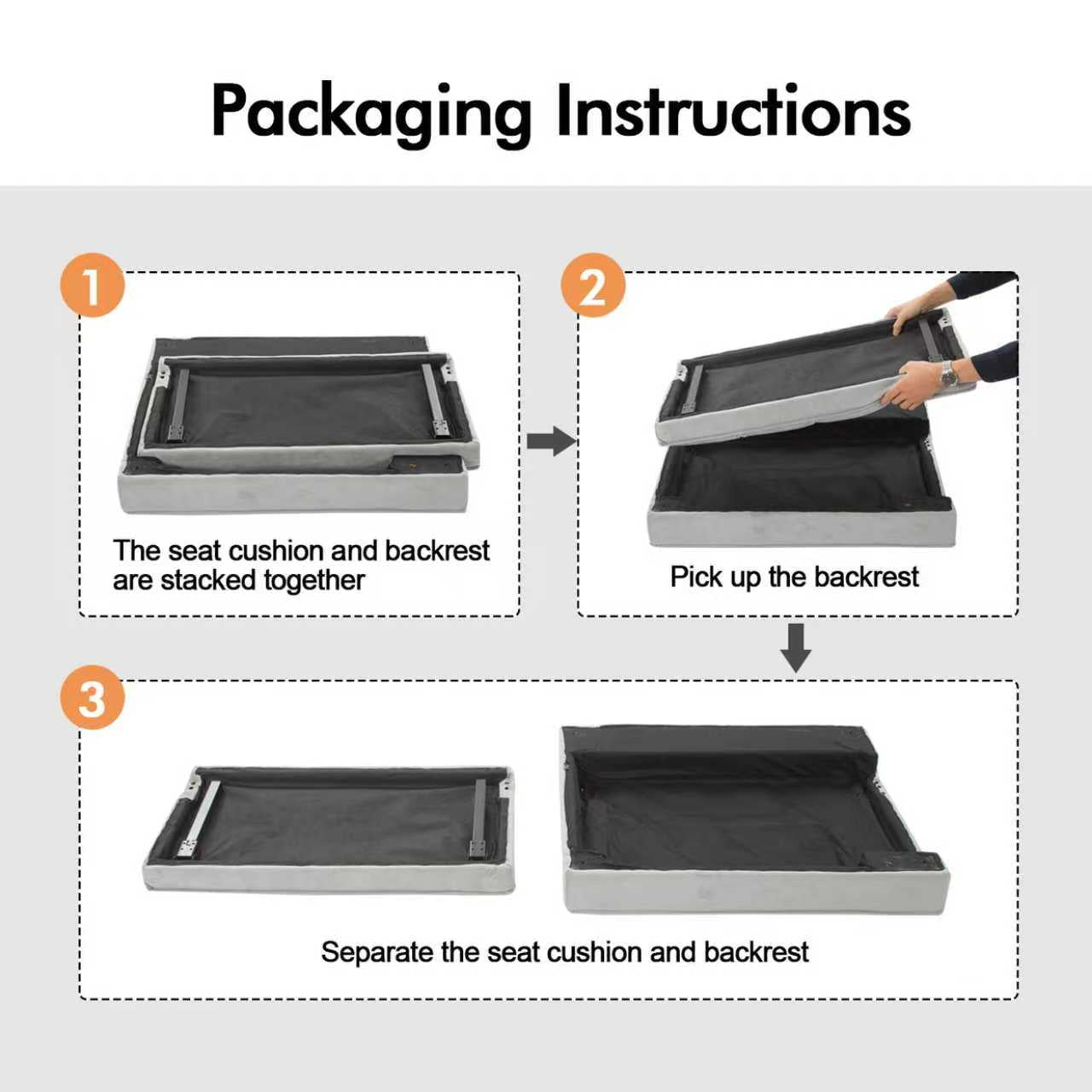 Packaging Instructions

1

The seat cushion and backrest are stacked together

2

Pick up the backrest

3

Separate the seat cushion and backrest