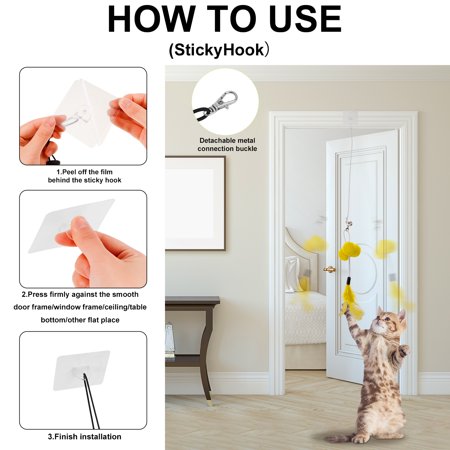 HOW TO USE
(StickyHook)

1.Peel off the film behind the sticky hook

2.Press firmly against the smooth door frame/window frame/ceiling/table bottom/other flat place

3.Finish installation

Detachable metal connection buckle