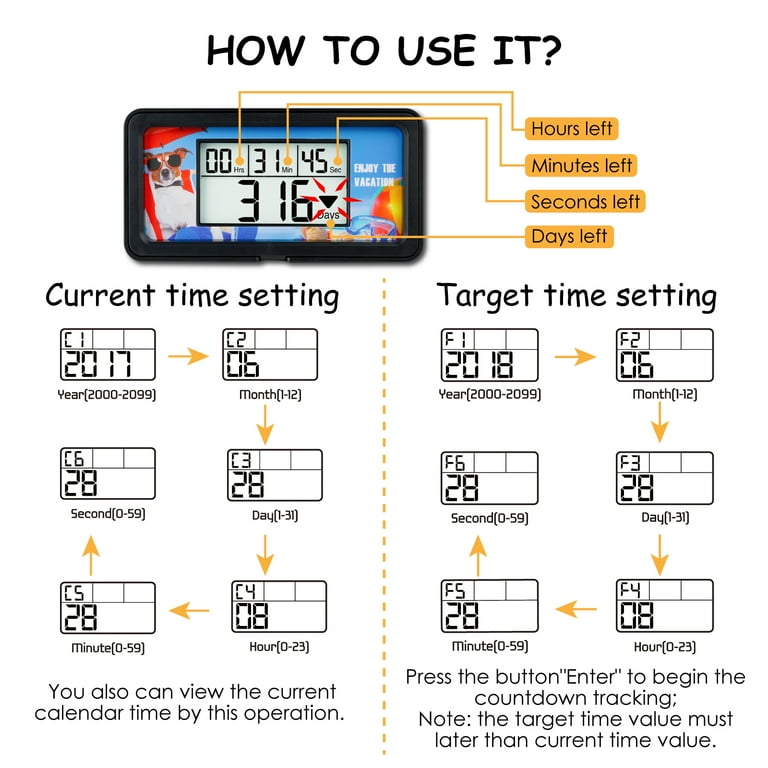 HOW TO USE IT?

00 Hrs 31 Min 45 Sec
316 Days
ENJOY THE VACATION

Hours left
Minutes left
Seconds left
Days left

Current time setting

C1
2017
Year(2000-2099)

C2
06
Month(1-12)

C3
28
Day(1-31)

C4
08
Hour(0-23)

C5
28
Minute(0-59)

C6
28
Second(0-59)

You also can view the current calendar time by this operation.

Target time setting

F1
2018
Year(2000-2099)

F2
06
Month(1-12)

F3
28
Day(1-31)

F4
08
Hour(0-23)

F5
28
Minute(0-59)

F6
28
Second(0-59)

Press the button"Enter" to begin the countdown tracking;
Note: the target time value must later than current time value.