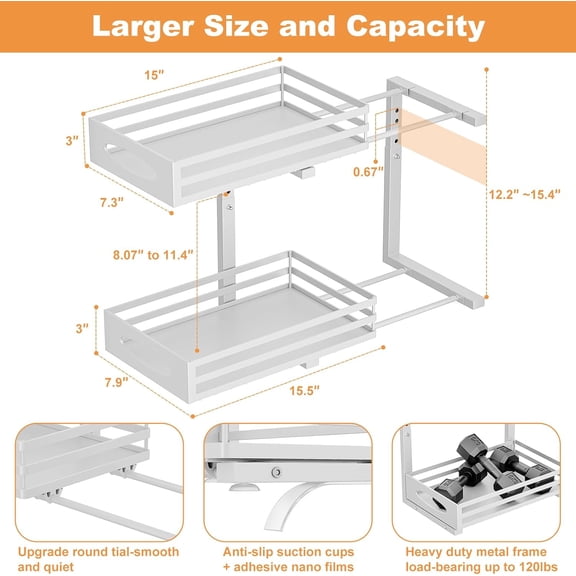 Larger Size and Capacity

15"

3"

7.3"

0.67"

12.2" ~15.4"

8.07" to 11.4"

3"

7.9"

15.5"

Upgrade round tial-smooth and quiet

Anti-slip suction cups + adhesive nano films

Heavy duty metal frame load-bearing up to 120lbs