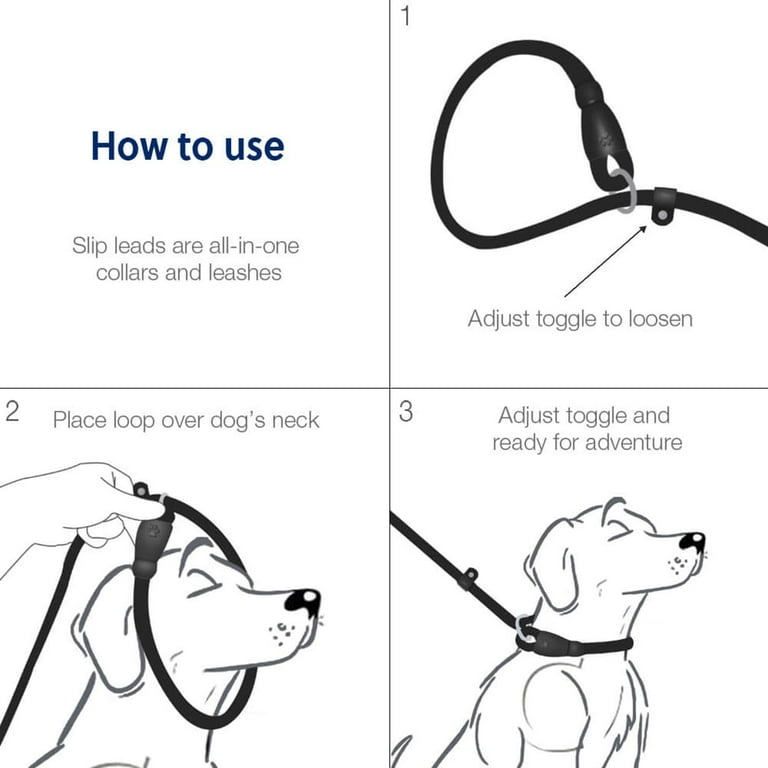 How to use

Slip leads are all-in-one collars and leashes

1

Adjust toggle to loosen

2 Place loop over dog's neck

3 Adjust toggle and ready for adventure