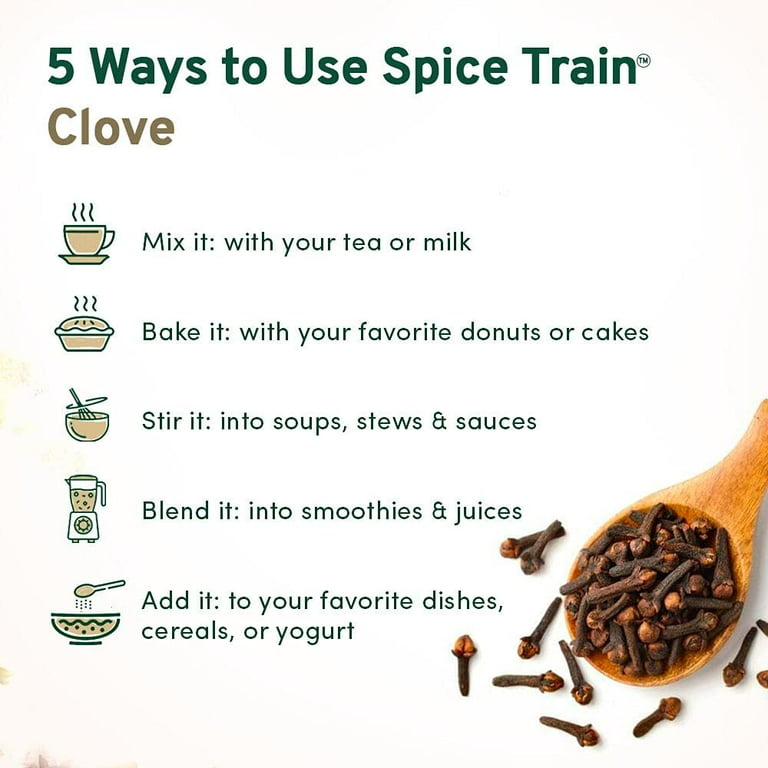 5 Ways to Use Spice Train™ Clove

Mix it: with your tea or milk

Bake it: with your favorite donuts or cakes

Stir it: into soups, stews & sauces

Blend it: into smoothies & juices

Add it: to your favorite dishes, cereals, or yogurt