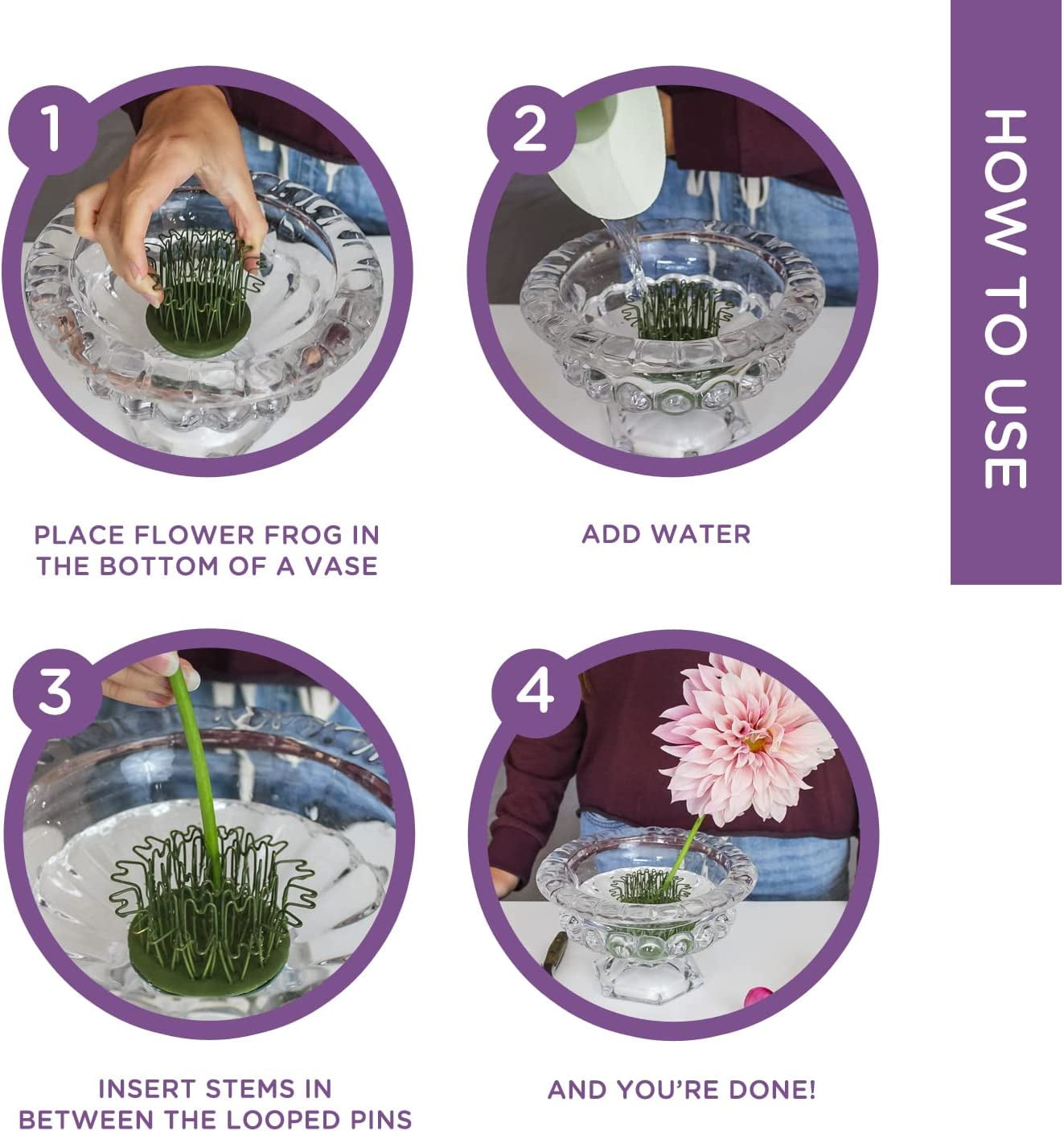 HOW TO USE

1

PLACE FLOWER FROG IN THE BOTTOM OF A VASE

2

ADD WATER

3

INSERT STEMS IN BETWEEN THE LOOPED PINS

4

AND YOU'RE DONE!