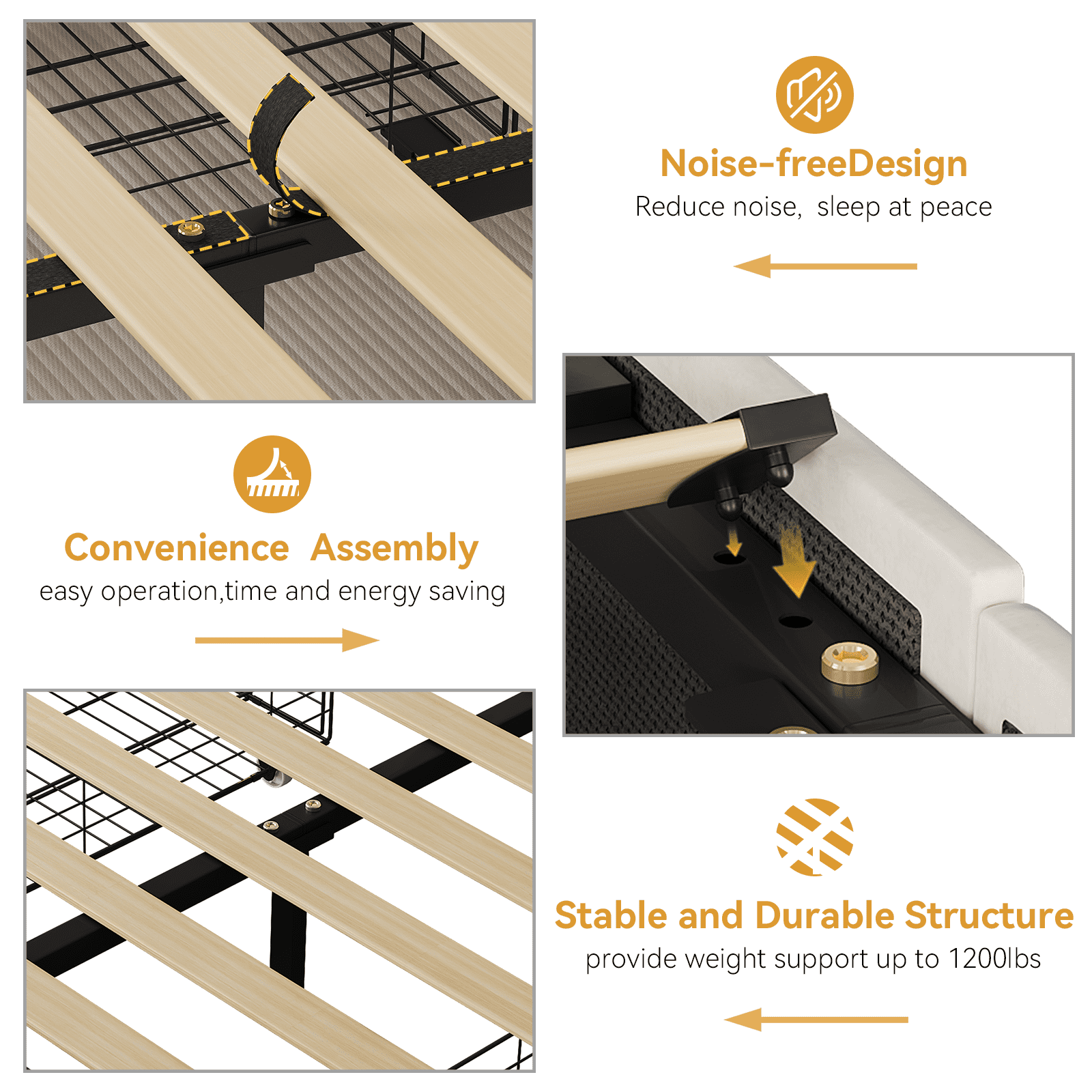 Noise-freeDesign
Reduce noise, sleep at peace

Convenience Assembly
easy operation,time and energy saving

Stable and Durable Structure
provide weight support up to 1200lbs