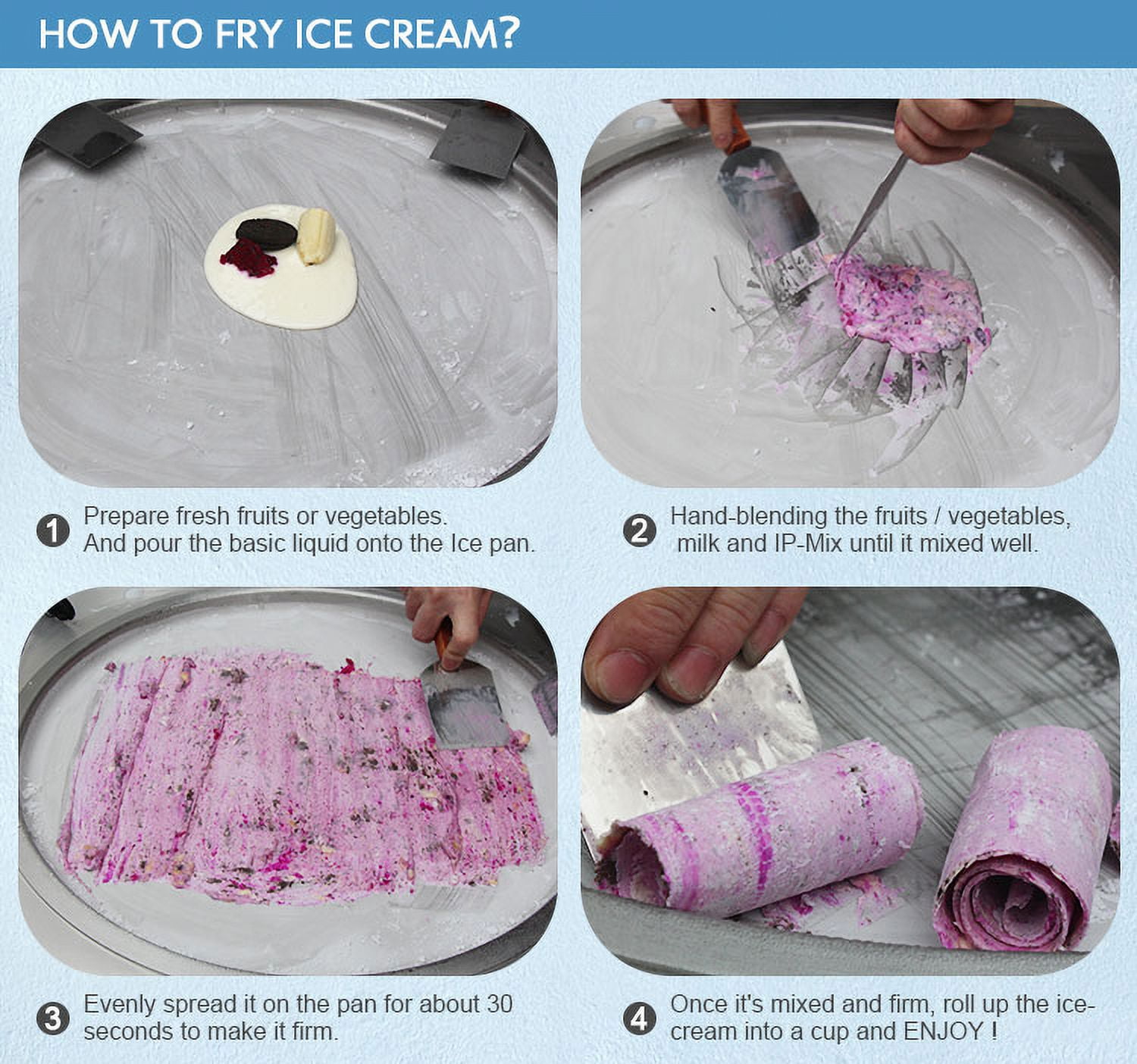 HOW TO FRY ICE CREAM?

1 Prepare fresh fruits or vegetables. And pour the basic liquid onto the Ice pan.

2 Hand-blending the fruits / vegetables, milk and IP-Mix until it mixed well.

3 Evenly spread it on the pan for about 30 seconds to make it firm.

4 Once it's mixed and firm, roll up the ice-cream into a cup and ENJOY !