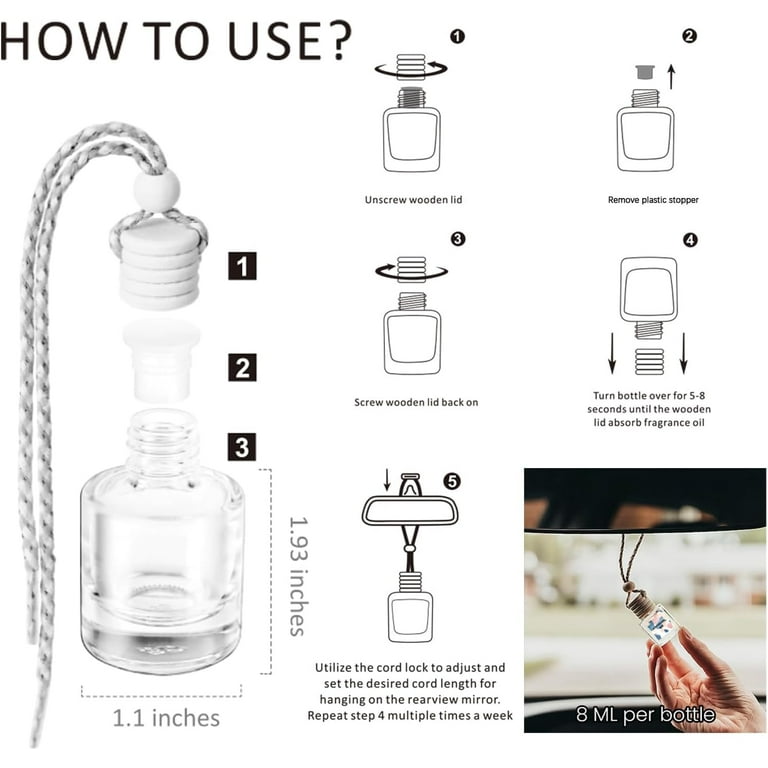 HOW TO USE?

1

2

3

1.93 inches

1.1 inches

❶

Unscrew wooden lid

❷

Remove plastic stopper

❸

Screw wooden lid back on

❹

Turn bottle over for 5-8 seconds until the wooden lid absorb fragrance oil

❺

Utilize the cord lock to adjust and set the desired cord length for hanging on the rearview mirror. Repeat step 4 multiple times a week

8 ML per bottle