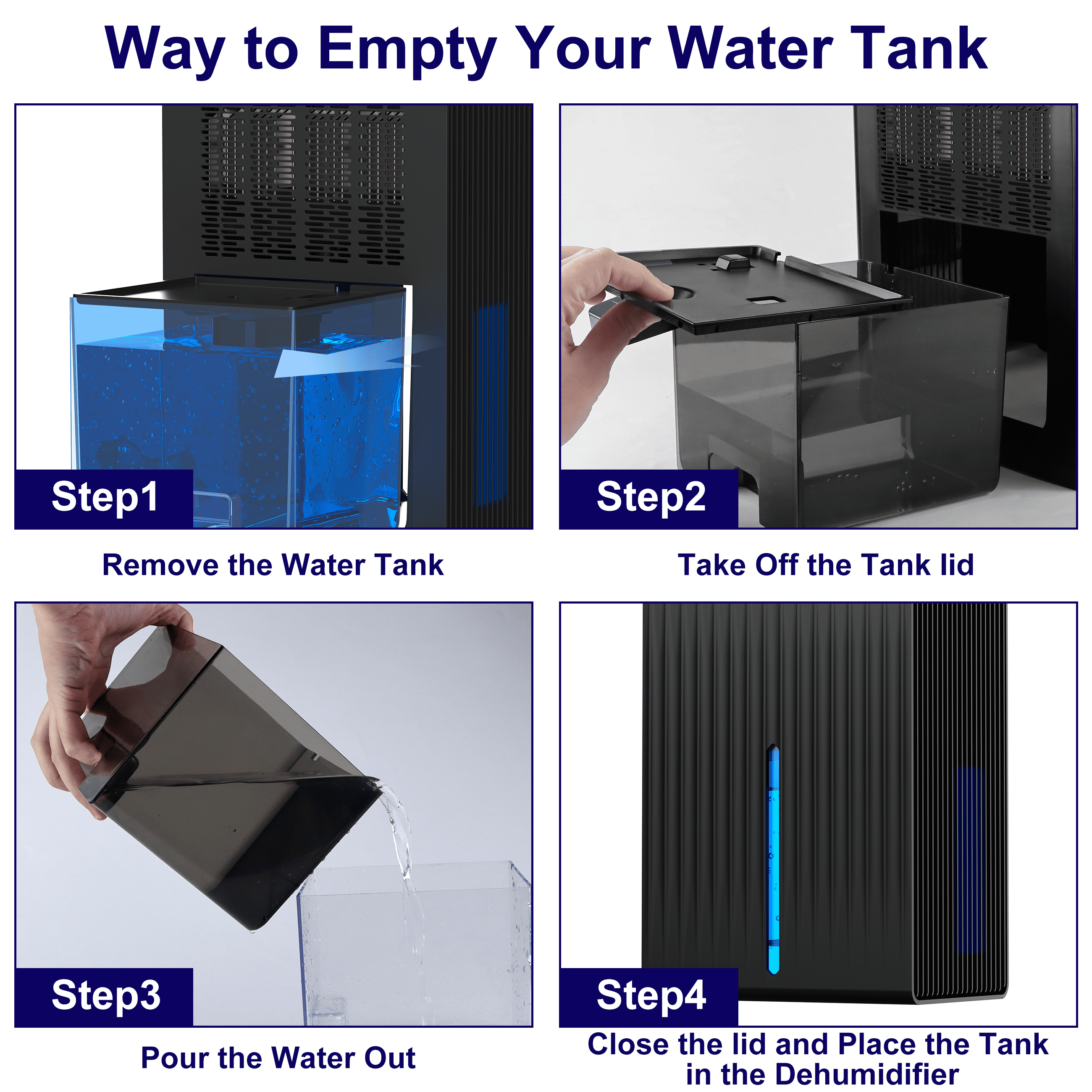 Way to Empty Your Water Tank

Step1

Remove the Water Tank

Step2

Take Off the Tank lid

Step3

Pour the Water Out

Step4

Close the lid and Place the Tank in the Dehumidifier