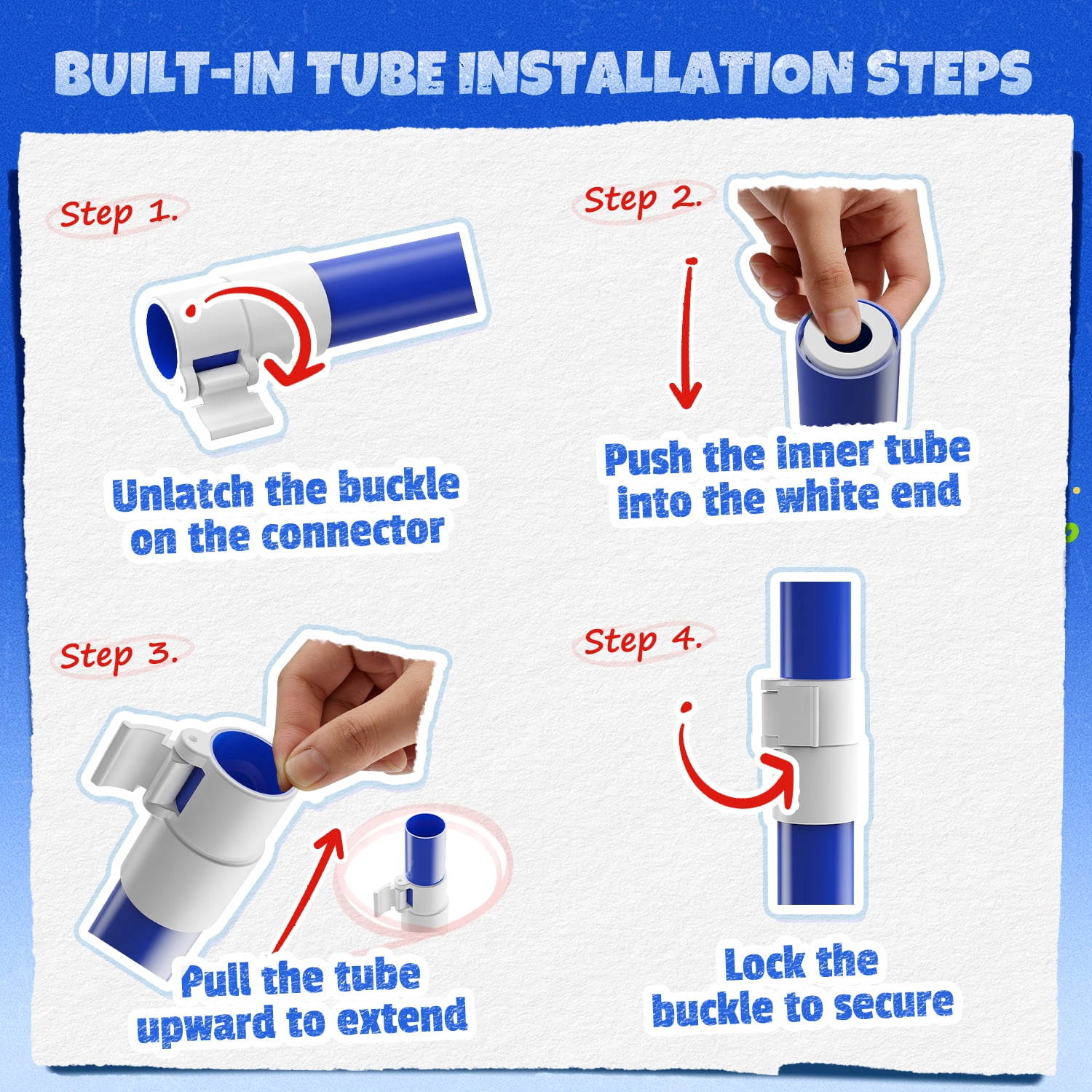 BUILT-IN TUBE INSTALLATION STEPS

Step 1.

Unlatch the buckle on the connector

Step 2.

Push the inner tube into the white end

Step 3.

Pull the tube upward to extend

Step 4.

Lock the buckle to secure