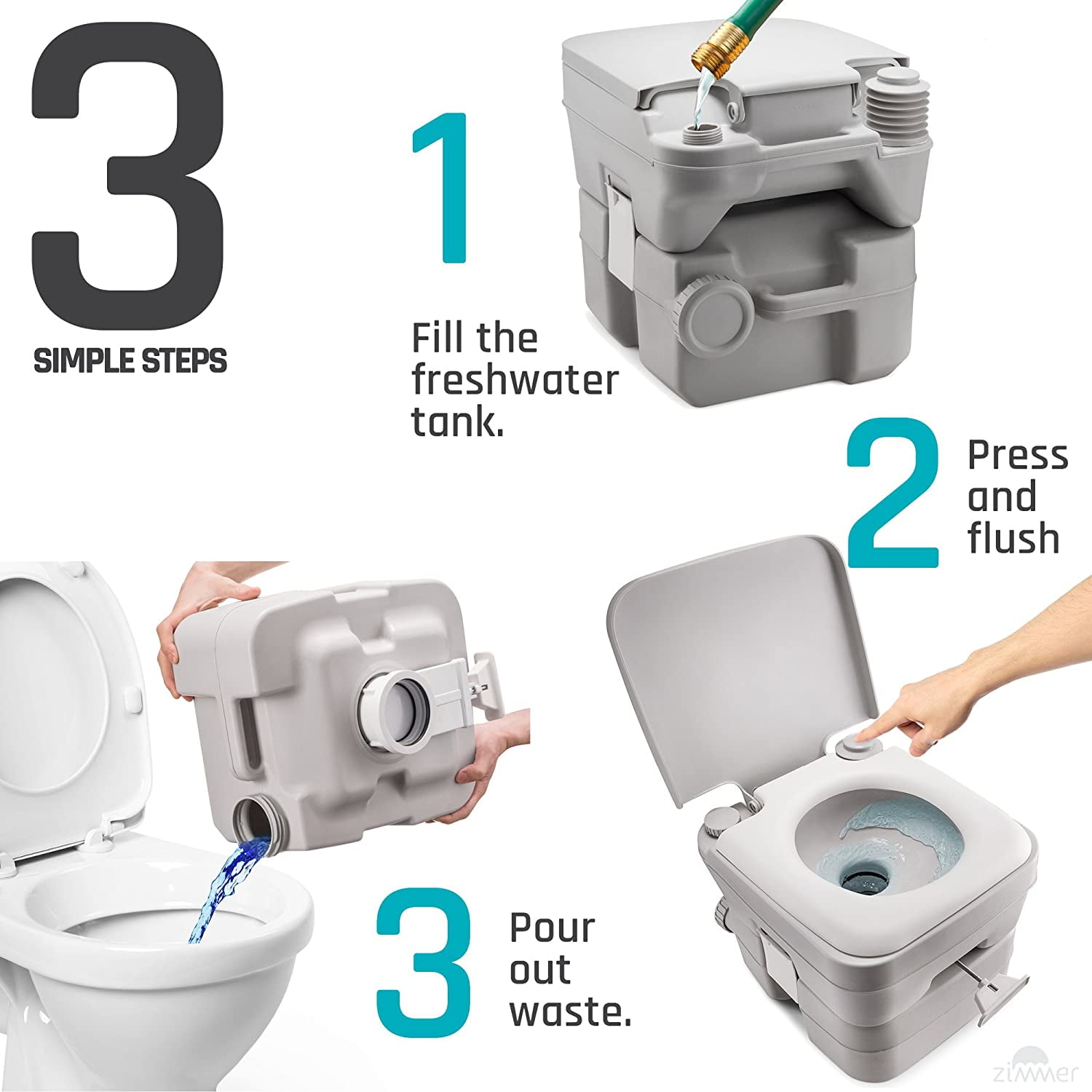 3
SIMPLE STEPS

1
Fill the freshwater tank.

2
Press and flush

3
Pour out waste.

zimmer