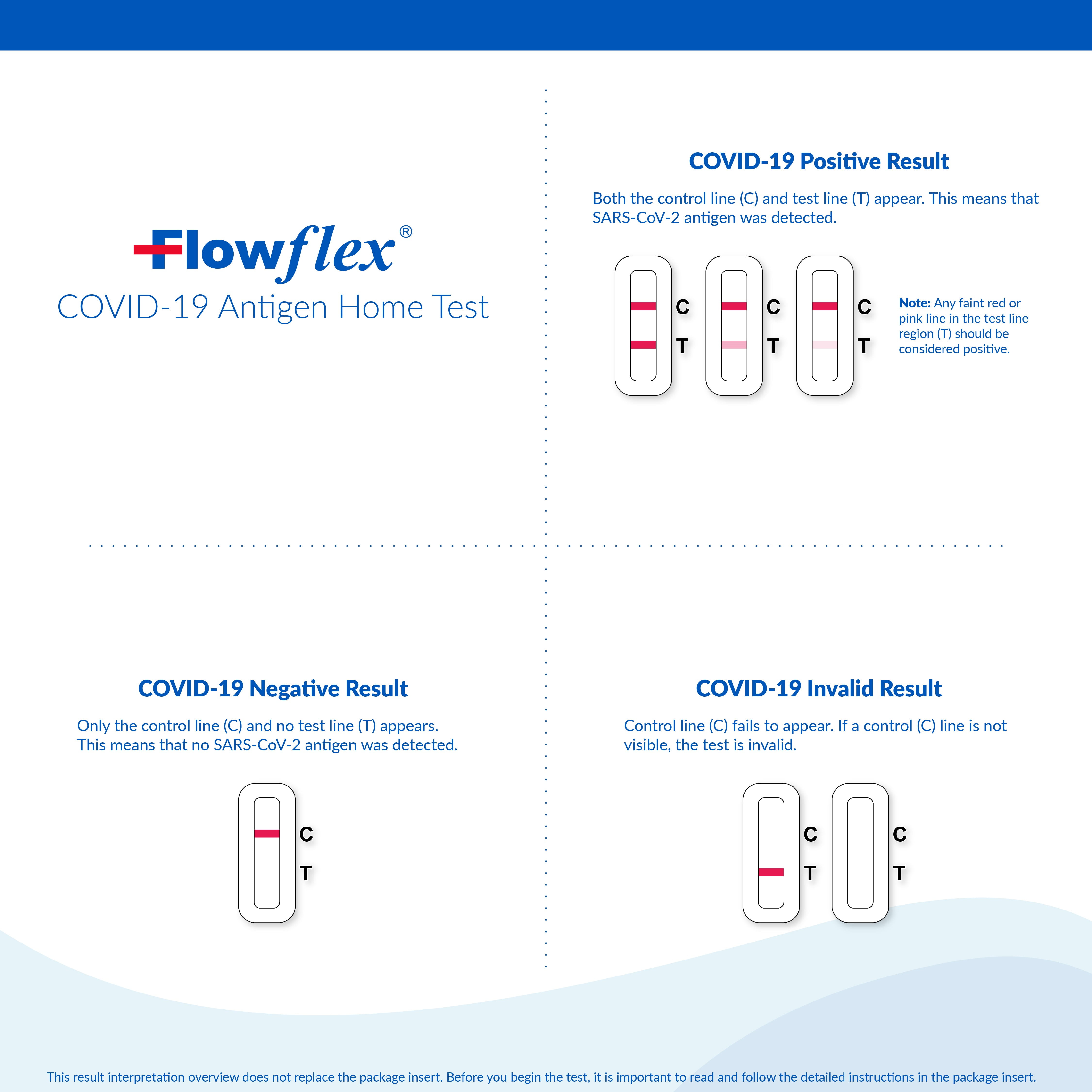 Flowflex®
COVID-19 Antigen Home Test

COVID-19 Positive Result

Both the control line (C) and test line (T) appear. This means that SARS-CoV-2 antigen was detected.

C
T
C
T
C
T

Note: Any faint red or pink line in the test line region (T) should be considered positive.

COVID-19 Negative Result

Only the control line (C) and no test line (T) appears. This means that no SARS-CoV-2 antigen was detected.

C
T

COVID-19 Invalid Result

Control line (C) fails to appear. If a control (C) line is not visible, the test is invalid.

C
T
C
T

This result interpretation overview does not replace the package insert. Before you begin the test, it is important to read and follow the detailed instructions in the package insert.