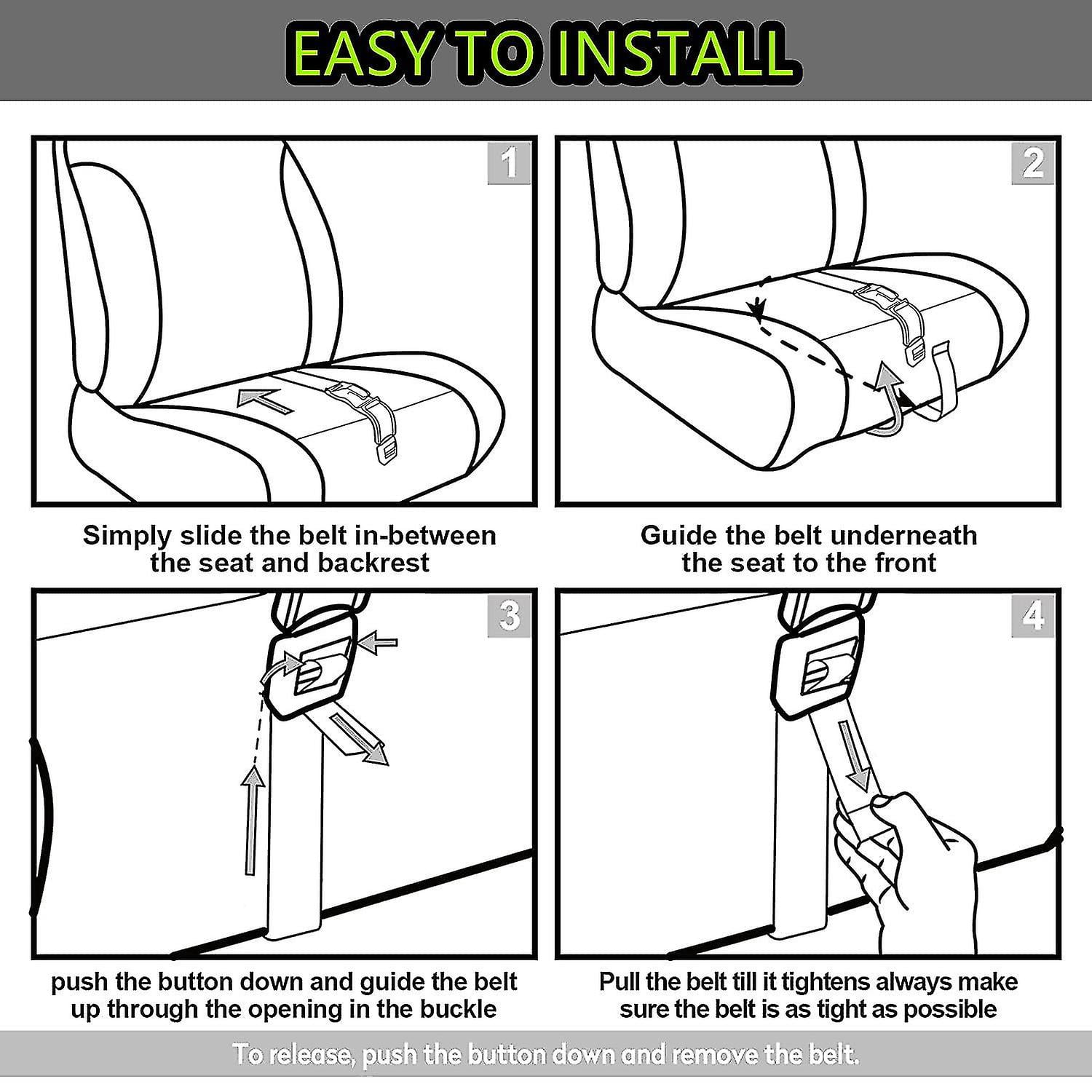 EASY TO INSTALL

1

Simply slide the belt in-between the seat and backrest

2

Guide the belt underneath the seat to the front

3

push the button down and guide the belt up through the opening in the buckle

4

Pull the belt till it tightens always make sure the belt is as tight as possible

To release, push the button down and remove the belt.