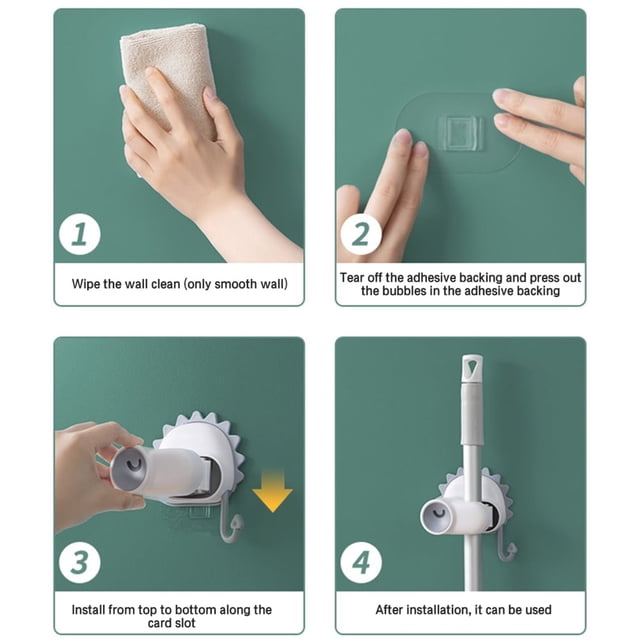 1

Wipe the wall clean (only smooth wall)

2

Tear off the adhesive backing and press out the bubbles in the adhesive backing

3

Install from top to bottom along the card slot

4

After installation, it can be used