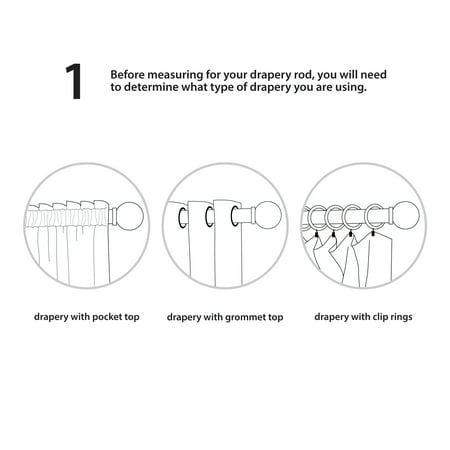 1

Before measuring for your drapery rod, you will need to determine what type of drapery you are using.

drapery with pocket top

drapery with grommet top

drapery with clip rings