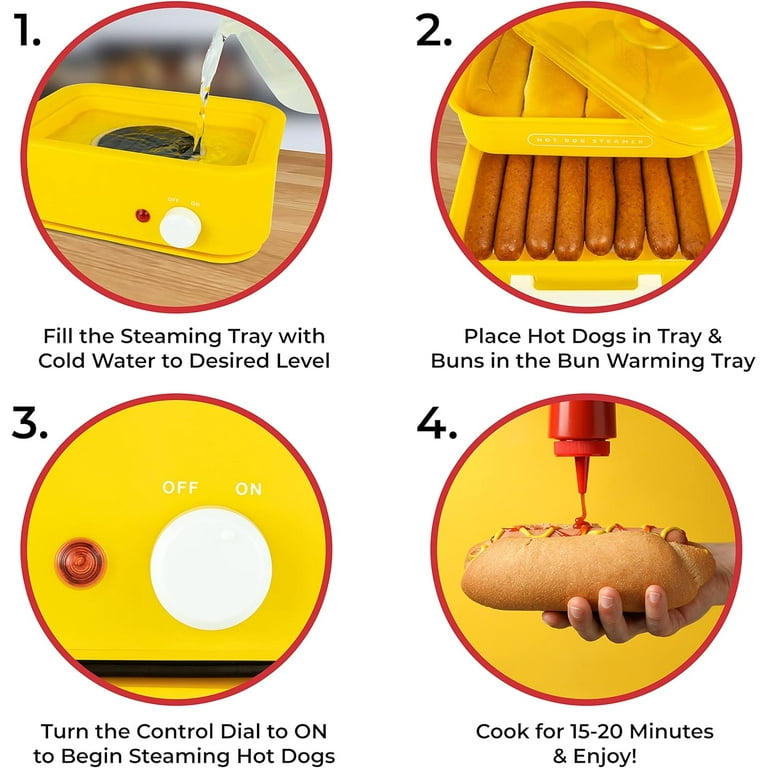 1.

OFF ON

Fill the Steaming Tray with Cold Water to Desired Level

2.

HOT DOG STEAMER

Place Hot Dogs in Tray & Buns in the Bun Warming Tray

3.

OFF ON

Turn the Control Dial to ON to Begin Steaming Hot Dogs

4.

Cook for 15-20 Minutes & Enjoy!