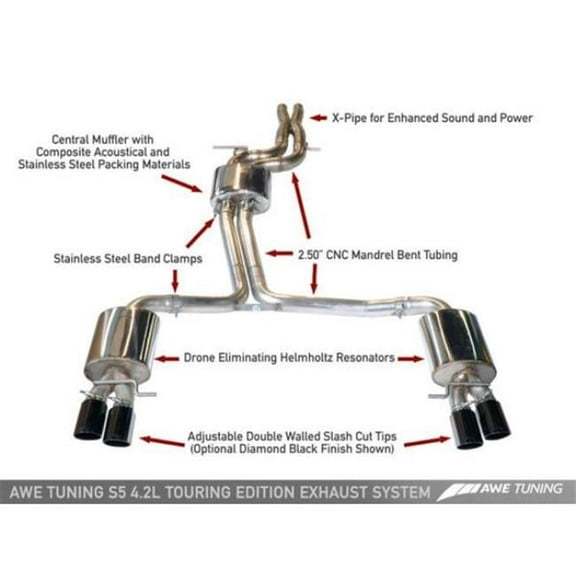 X-Pipe for Enhanced Sound and Power

Central Muffler with Composite Acoustical and Stainless Steel Packing Materials

Stainless Steel Band Clamps

2.50" CNC Mandrel Bent Tubing

Drone Eliminating Helmholtz Resonators

Adjustable Double Walled Slash Cut Tips (Optional Diamond Black Finish Shown)

AWE TUNING S5 4.2L TOURING EDITION EXHAUST SYSTEM

AWE TUNING