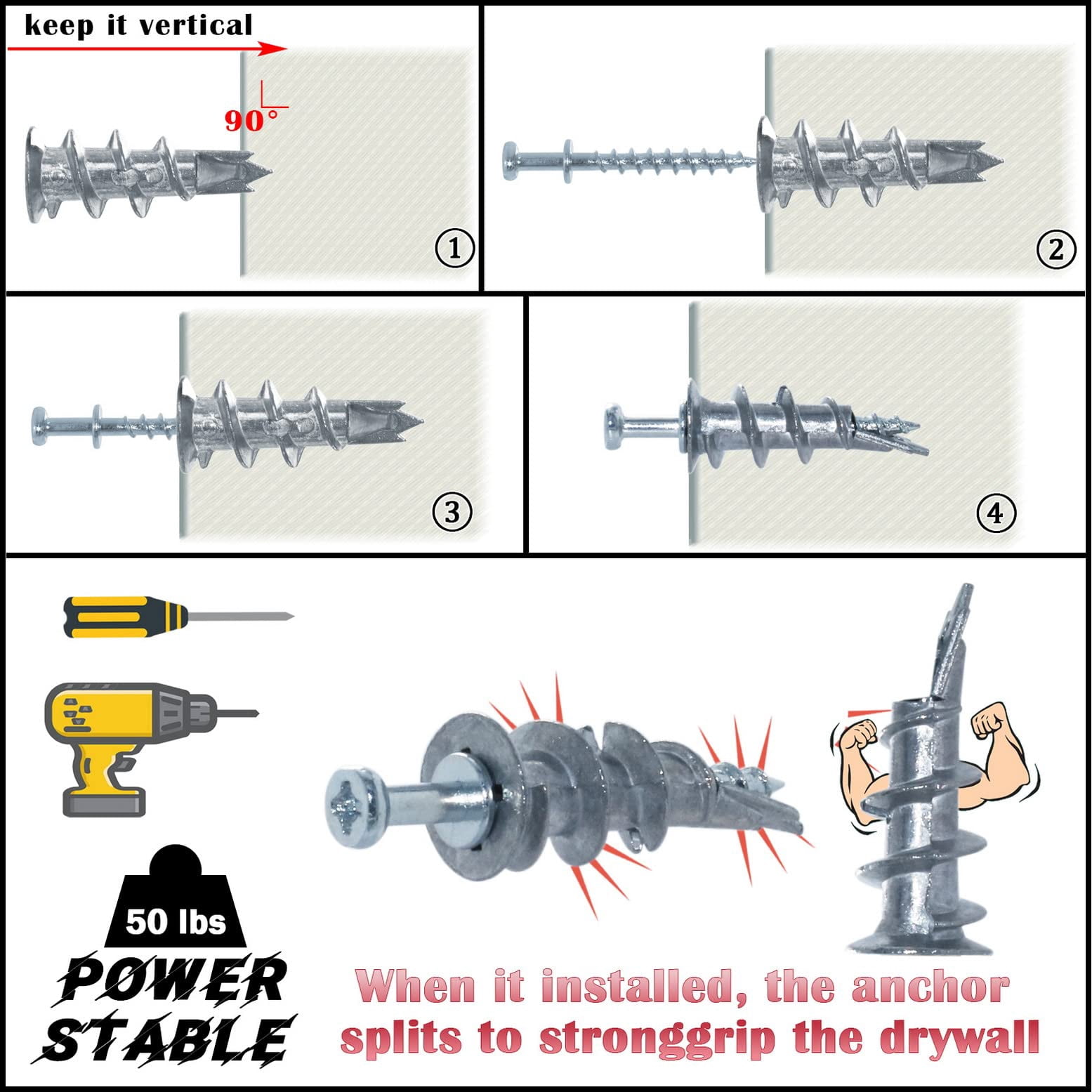 keep it vertical

90°

①

②

③

④

50 lbs

POWER STABLE

When it installed, the anchor splits to stronggrip the drywall