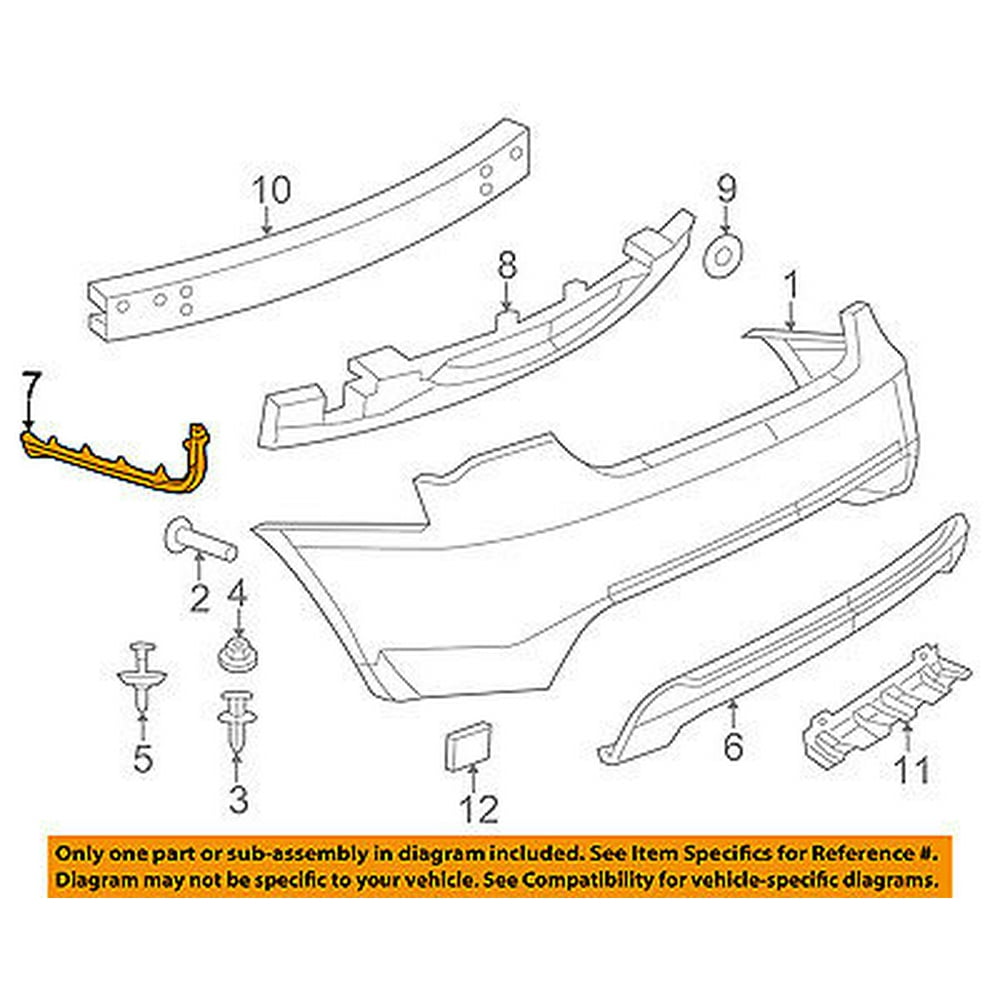 10
9
8
1
7
2
4
5
3
12
6
11

Only one part or sub-assembly in diagram included. See Item Specifics for Reference #. Diagram may not be specific to your vehicle. See Compatibility for vehicle-specific diagrams.