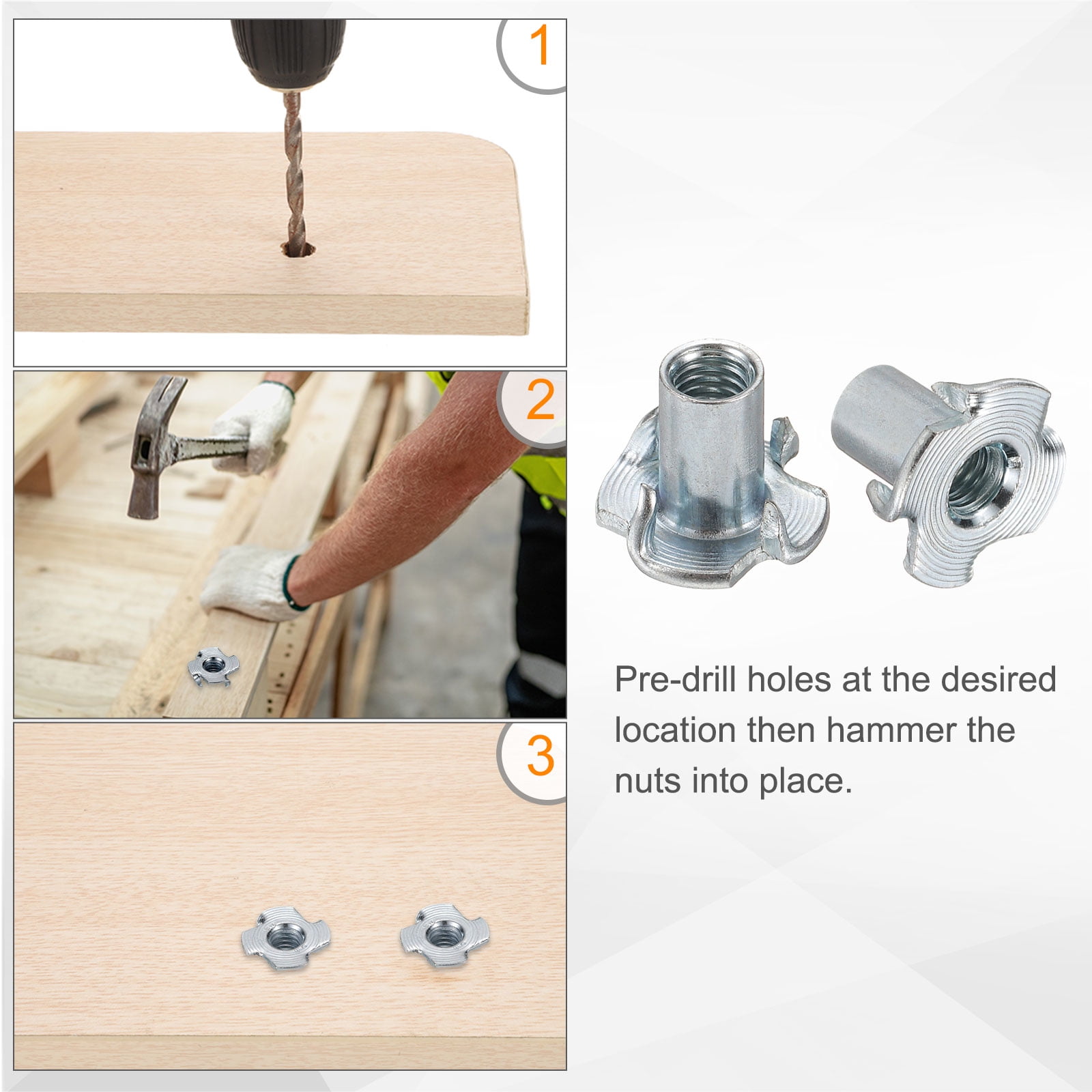 1

2

3

Pre-drill holes at the desired location then hammer the nuts into place.