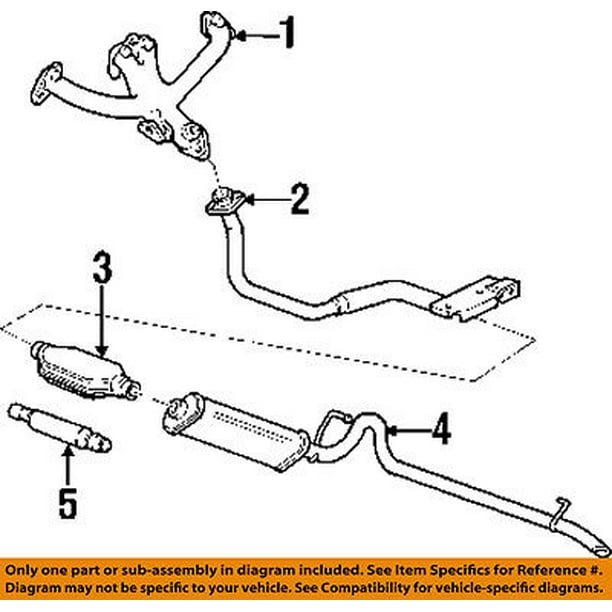 1

2

3

4

5

Only one part or sub-assembly in diagram included. See Item Specifics for Reference #. Diagram may not be specific to your vehicle. See Compatibility for vehicle-specific diagrams.