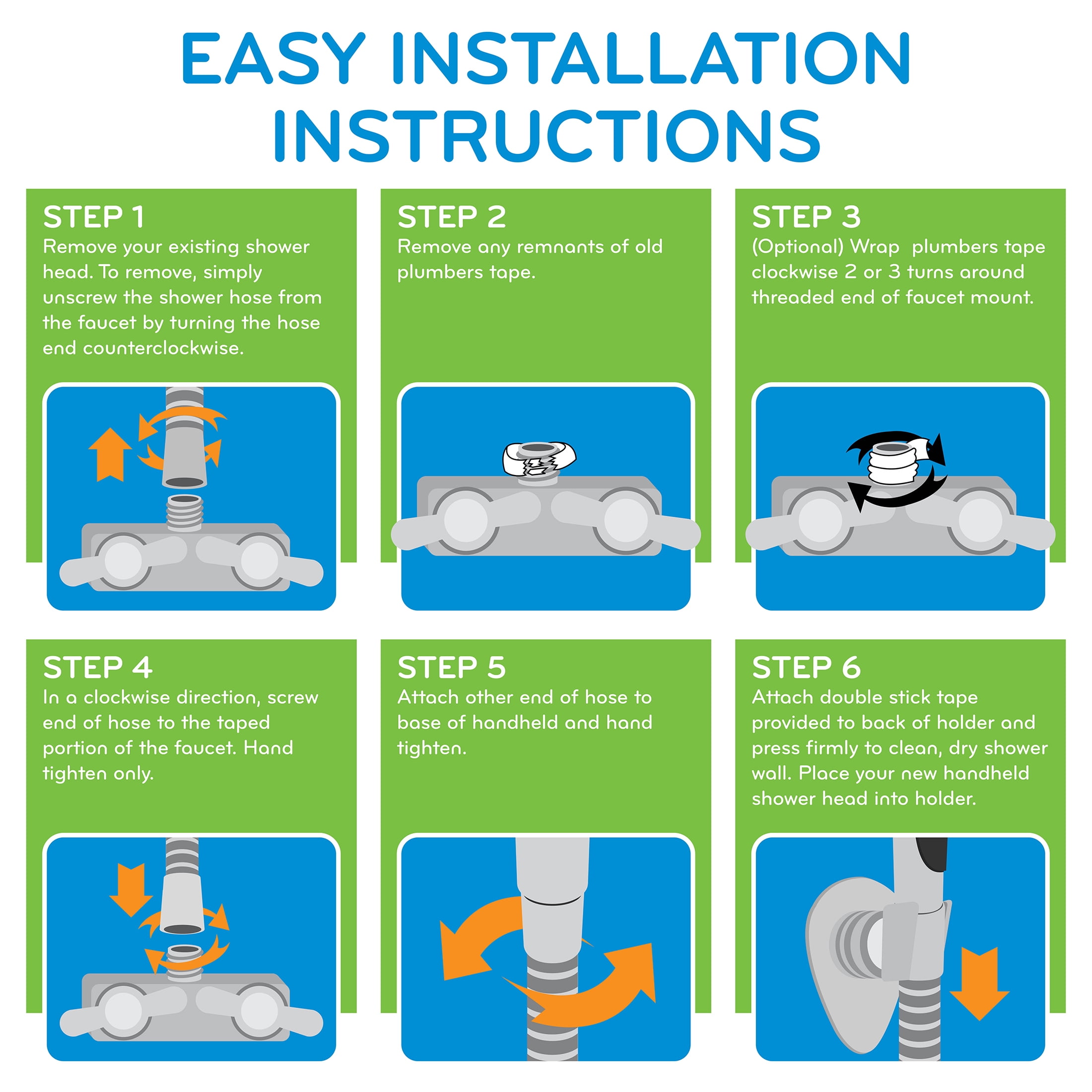 EASY INSTALLATION INSTRUCTIONS

STEP 1
Remove your existing shower head. To remove, simply unscrew the shower hose from the faucet by turning the hose end counterclockwise.

STEP 2
Remove any remnants of old plumbers tape.

STEP 3
(Optional) Wrap plumbers tape clockwise 2 or 3 turns around threaded end of faucet mount.

STEP 4
In a clockwise direction, screw end of hose to the taped portion of the faucet. Hand tighten only.

STEP 5
Attach other end of hose to base of handheld and hand tighten.

STEP 6
Attach double stick tape provided to back of holder and press firmly to clean, dry shower wall. Place your new handheld shower head into holder.