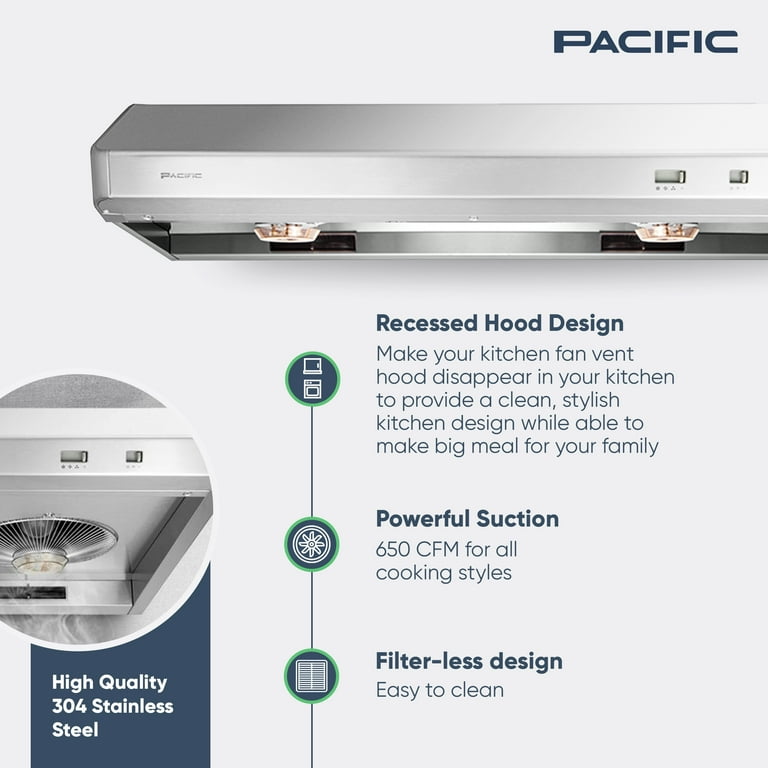 PACIFIC

PACIFIC

Recessed Hood Design
Make your kitchen fan vent hood disappear in your kitchen to provide a clean, stylish kitchen design while able to make big meal for your family

Powerful Suction
650 CFM for all cooking styles

Filter-less design
Easy to clean

High Quality 304 Stainless Steel