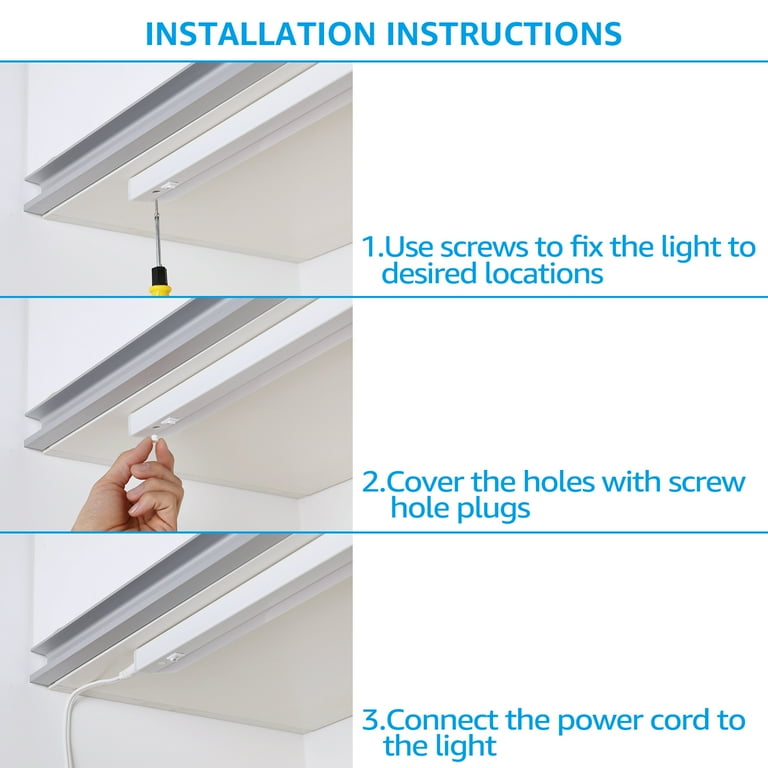 INSTALLATION INSTRUCTIONS

1.Use screws to fix the light to desired locations

2.Cover the holes with screw hole plugs

3.Connect the power cord to the light