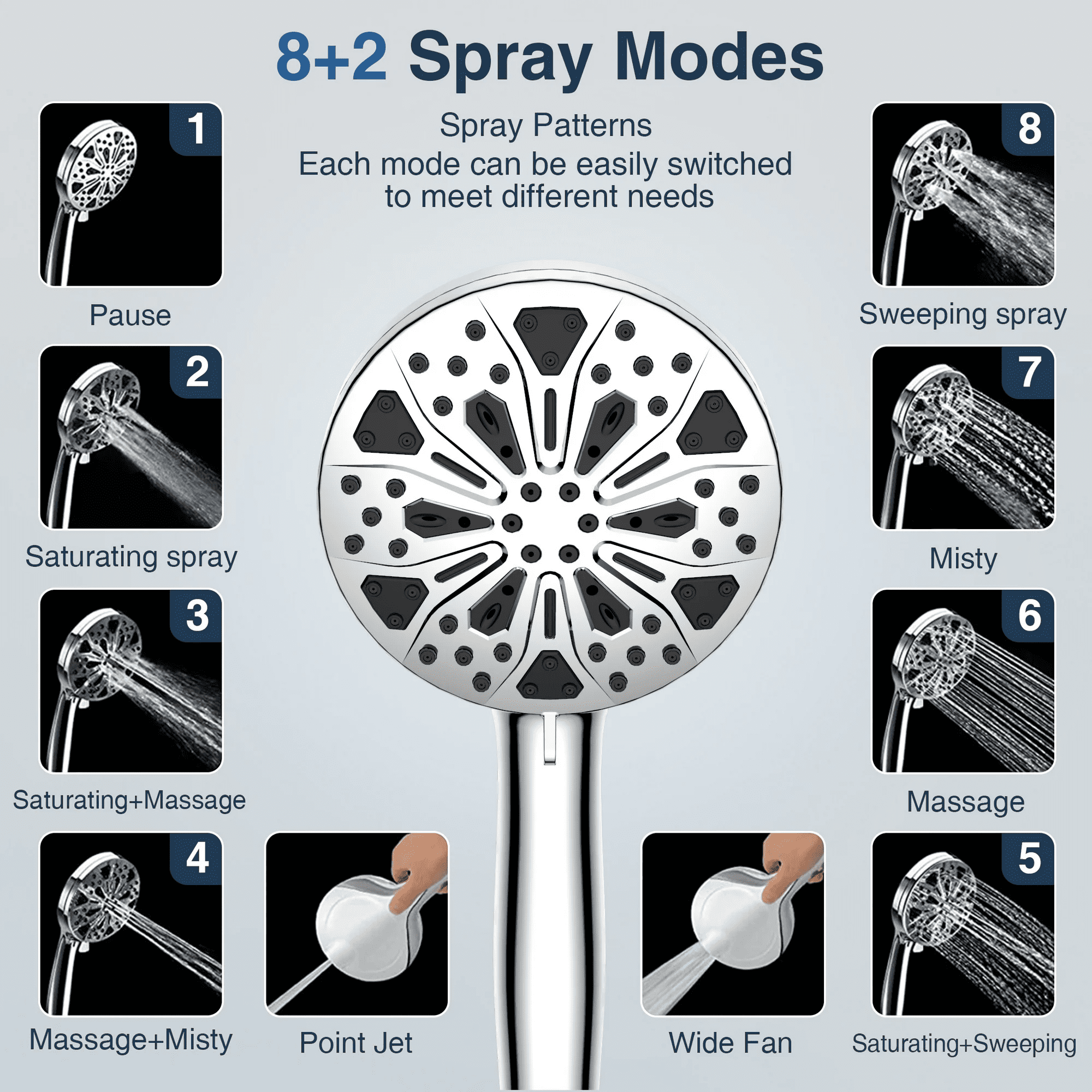 8+2 Spray Modes

Spray Patterns
Each mode can be easily switched to meet different needs

1
Pause

2
Saturating spray

3
Saturating+Massage

4
Massage+Misty

Point Jet

Wide Fan

8
Sweeping spray

7
Misty

6
Massage

5
Saturating+Sweeping