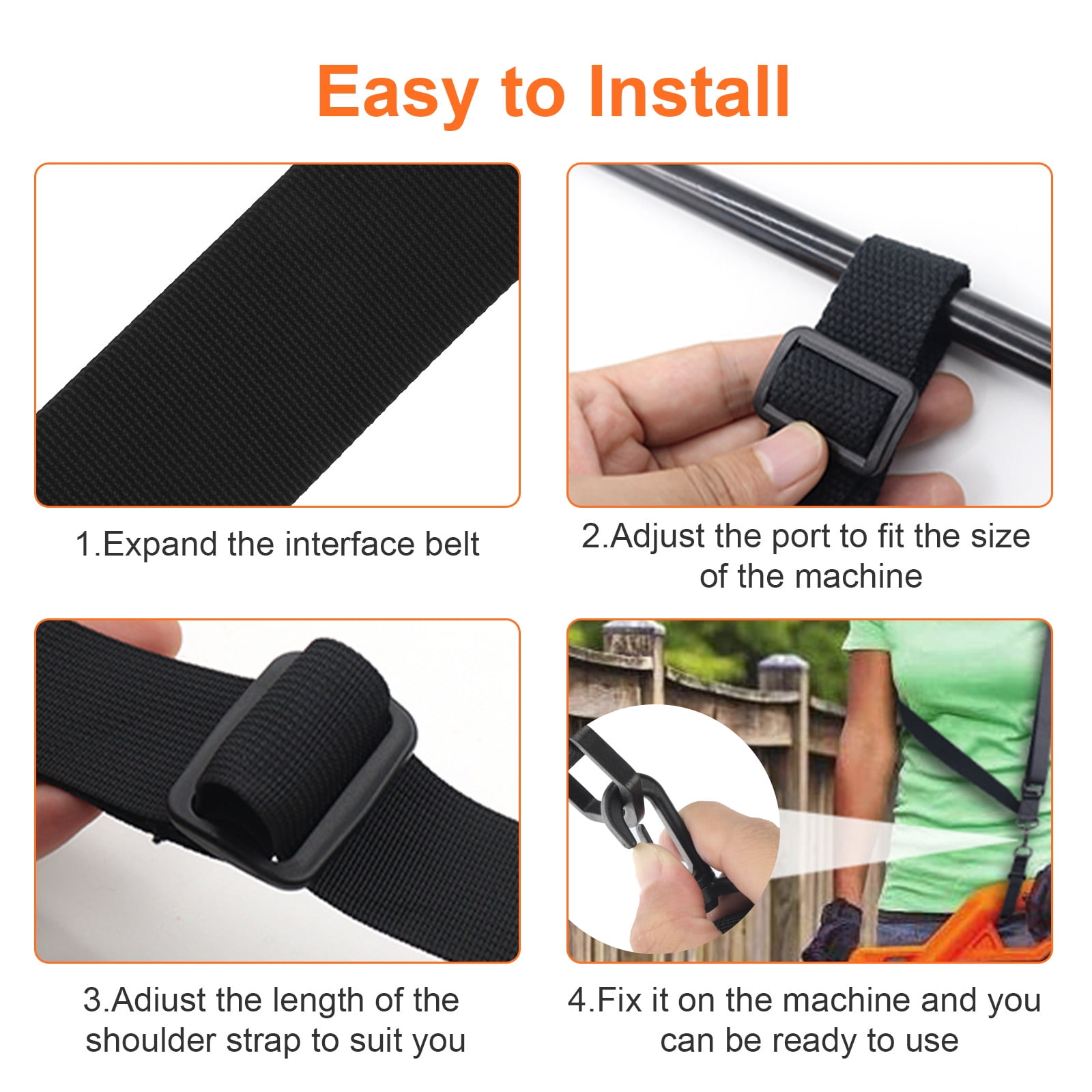 Easy to Install

1.Expand the interface belt

2.Adjust the port to fit the size of the machine

3.Adiust the length of the shoulder strap to suit you

4.Fix it on the machine and you can be ready to use