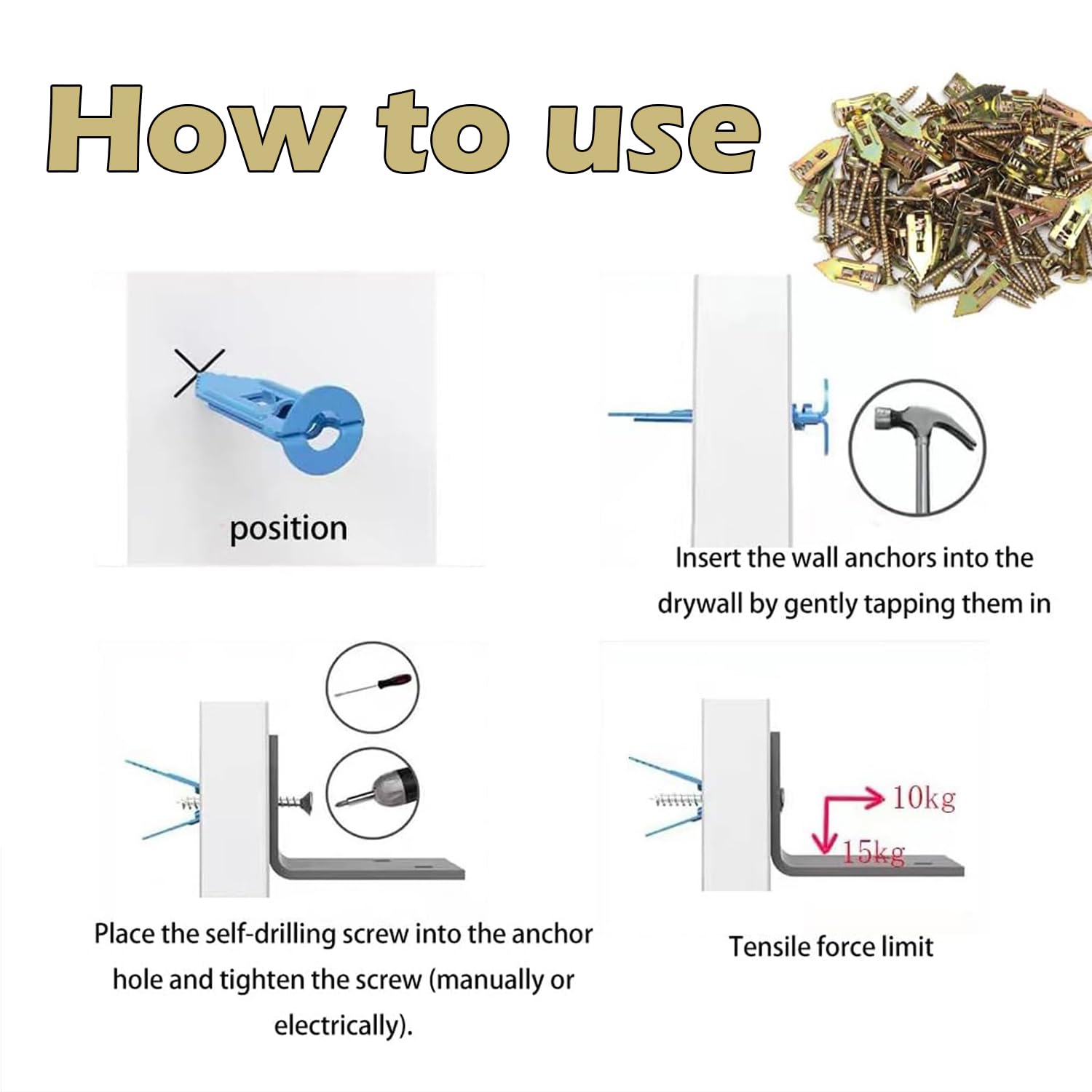 How to use

position

Insert the wall anchors into the drywall by gently tapping them in

Place the self-drilling screw into the anchor hole and tighten the screw (manually or electrically).

10kg

15kg

Tensile force limit