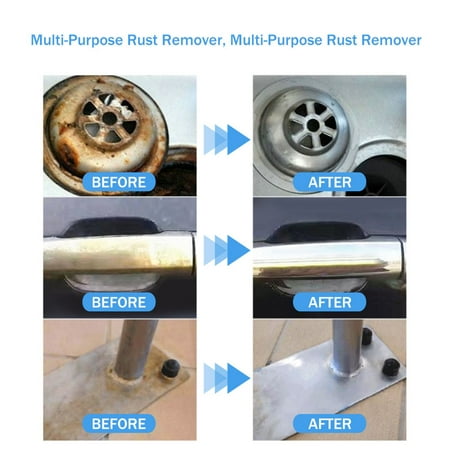 Multi-Purpose Rust Remover, Multi-Purpose Rust Remover

BEFORE

AFTER

BEFORE

AFTER

BEFORE

AFTER