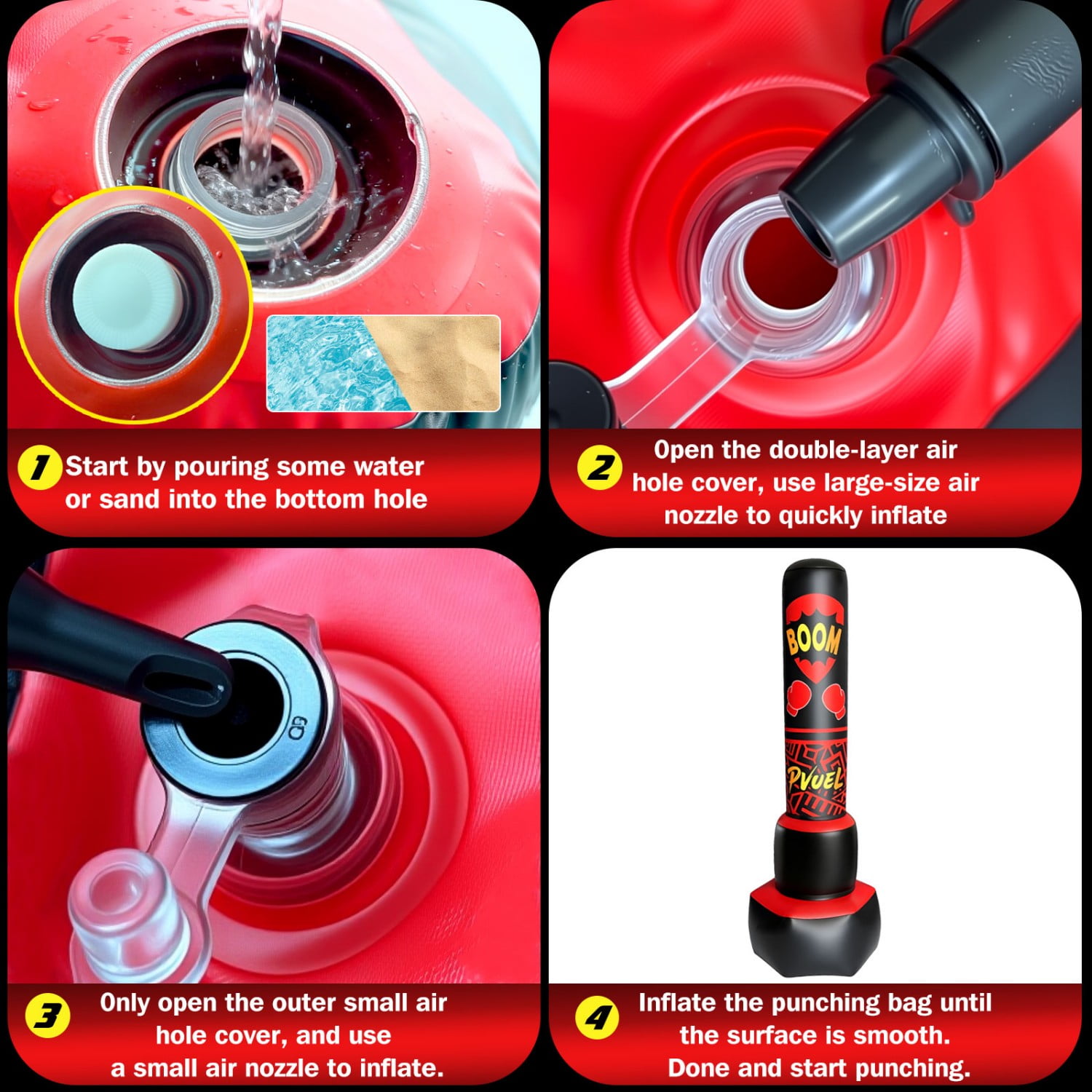 1 Start by pouring some water or sand into the bottom hole

2 Open the double-layer air hole cover, use large-size air nozzle to quickly inflate

3 Only open the outer small air hole cover, and use a small air nozzle to inflate.

BOOM

PVUEL

4 Inflate the punching bag until the surface is smooth. Done and start punching.