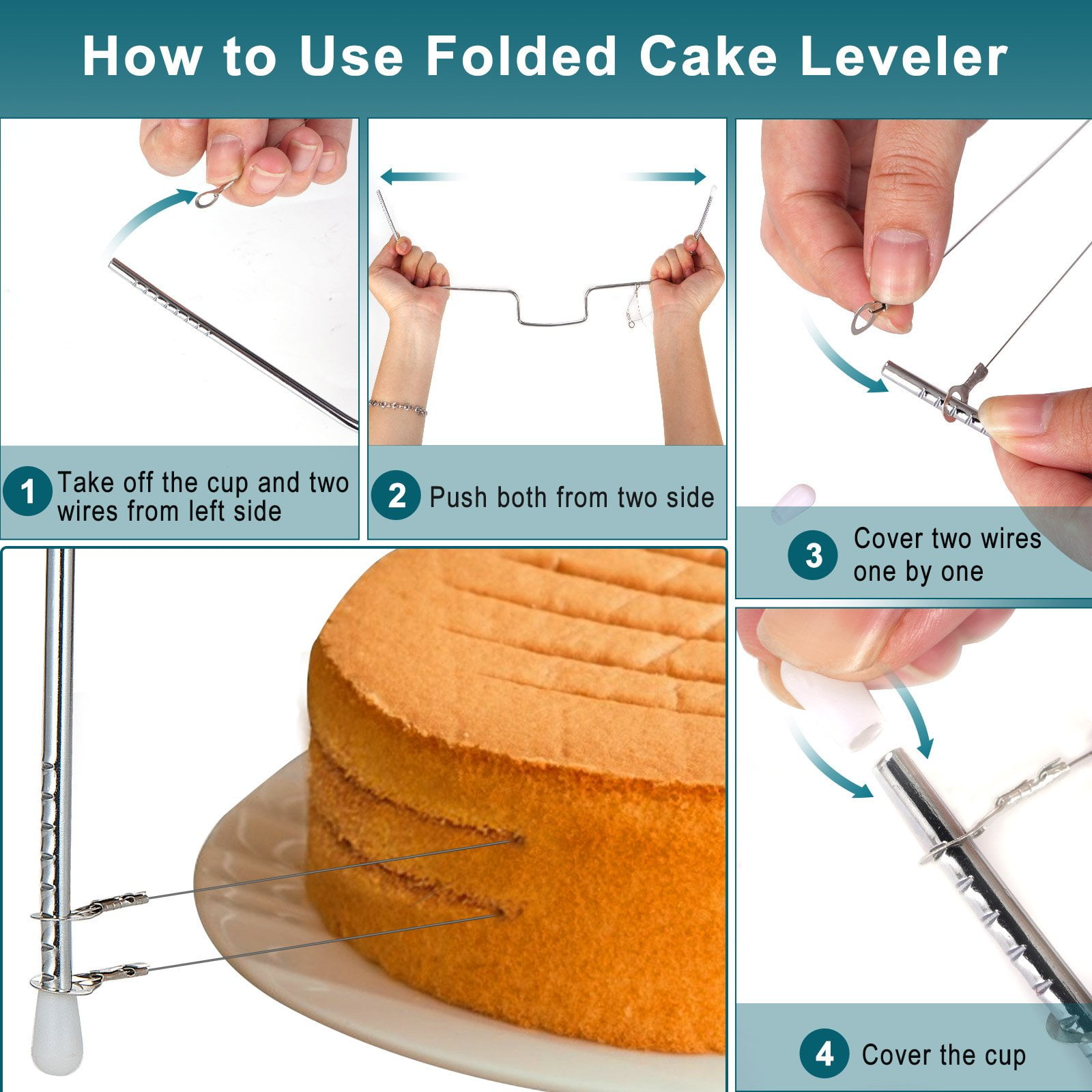 How to Use Folded Cake Leveler

1 Take off the cup and two wires from left side

2 Push both from two side

3 Cover two wires one by one

4 Cover the cup