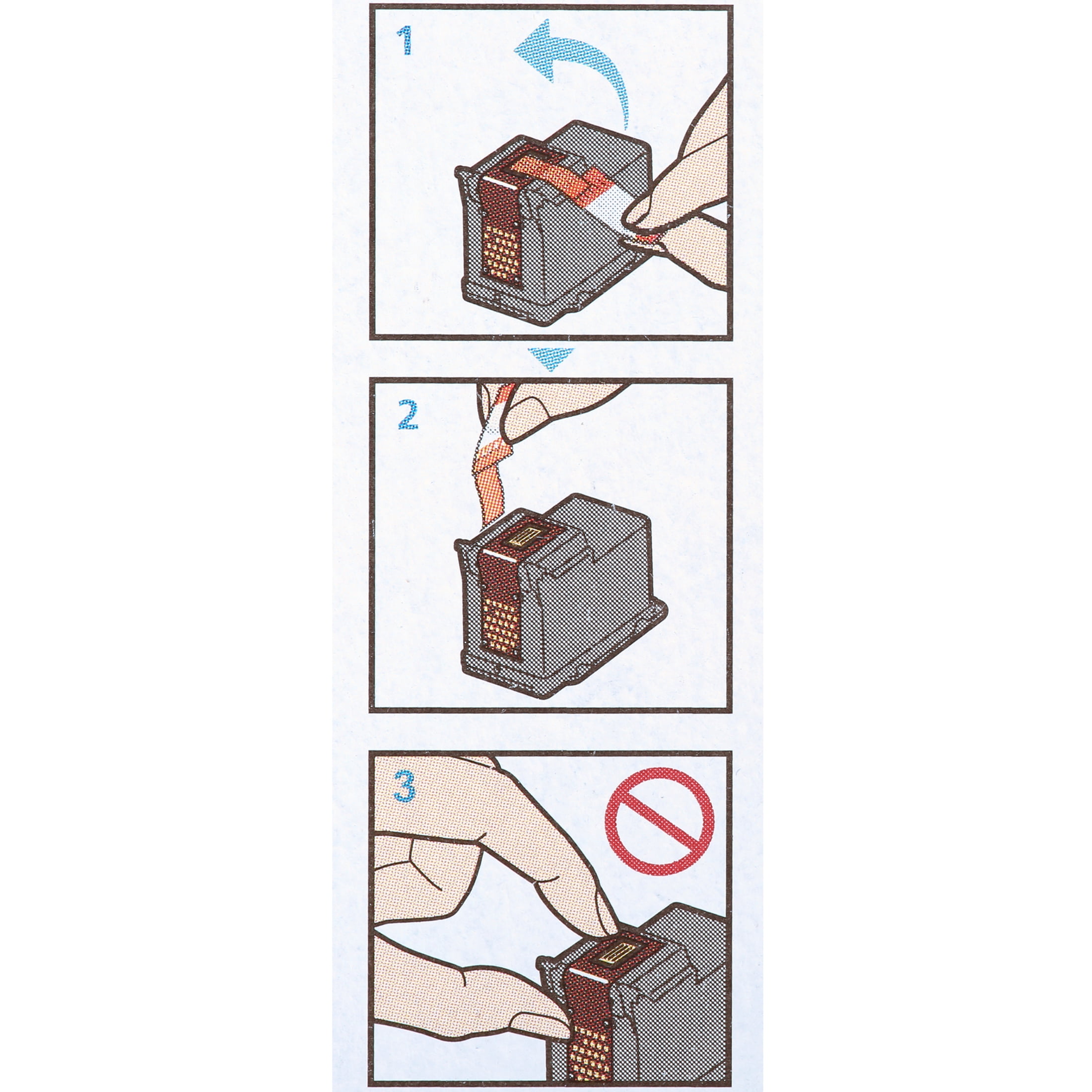 1

2

3