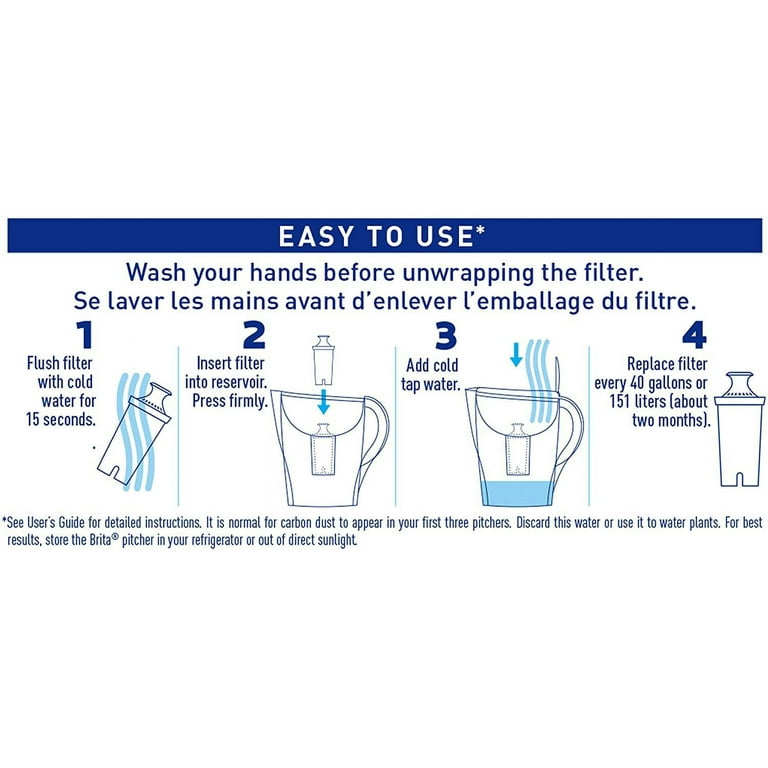 EASY TO USE*

Wash your hands before unwrapping the filter.
Se laver les mains avant d'enlever l'emballage du filtre.

1
Flush filter with cold water for 15 seconds.

2
Insert filter into reservoir. Press firmly.

3
Add cold tap water.

4
Replace filter every 40 gallons or 151 liters (about two months).

*See User's Guide for detailed instructions. It is normal for carbon dust to appear in your first three pitchers. Discard this water or use it to water plants. For best results, store the Brita® pitcher in your refrigerator or out of direct sunlight.