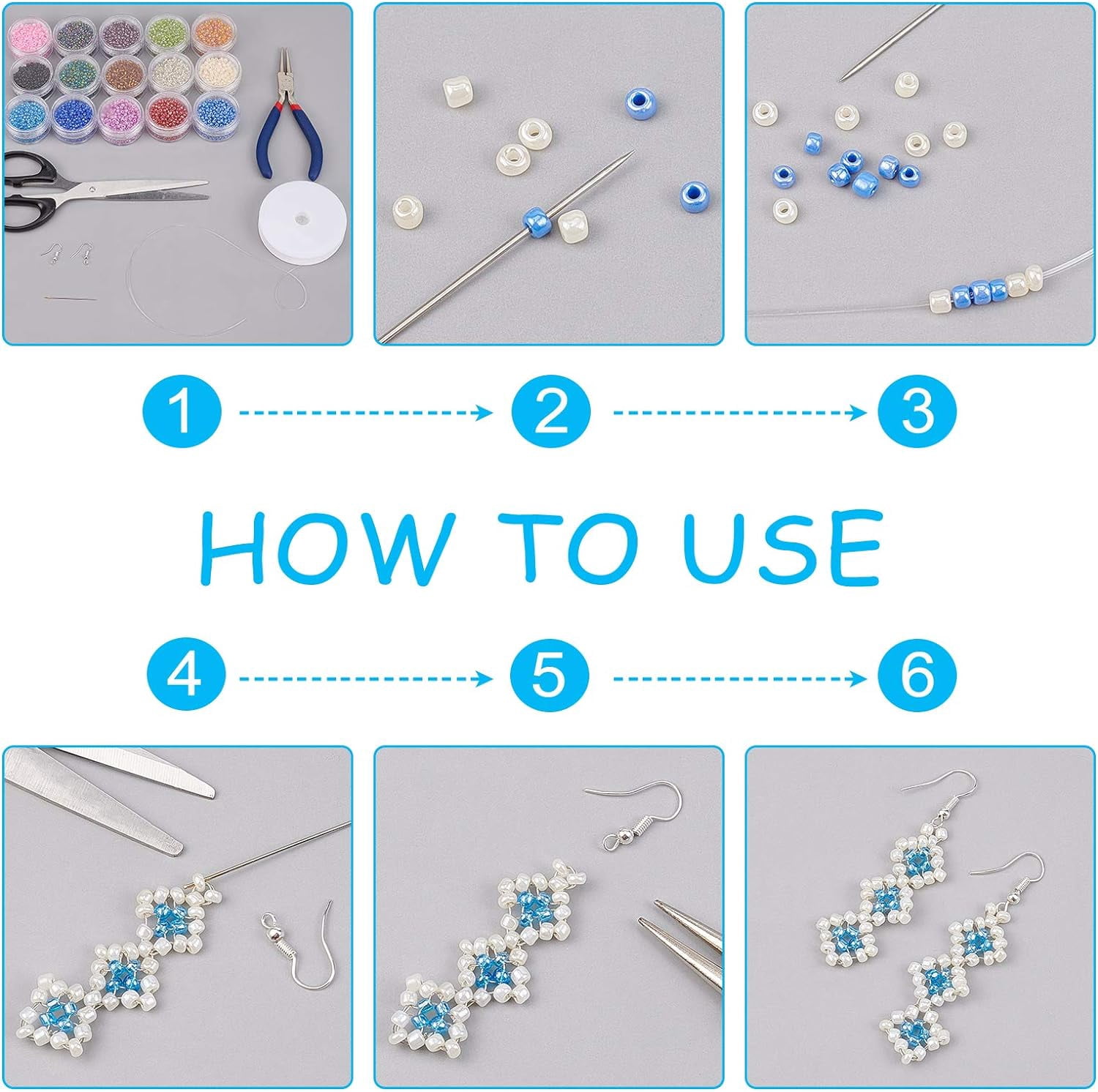 1
2
3

HOW TO USE

4
5
6