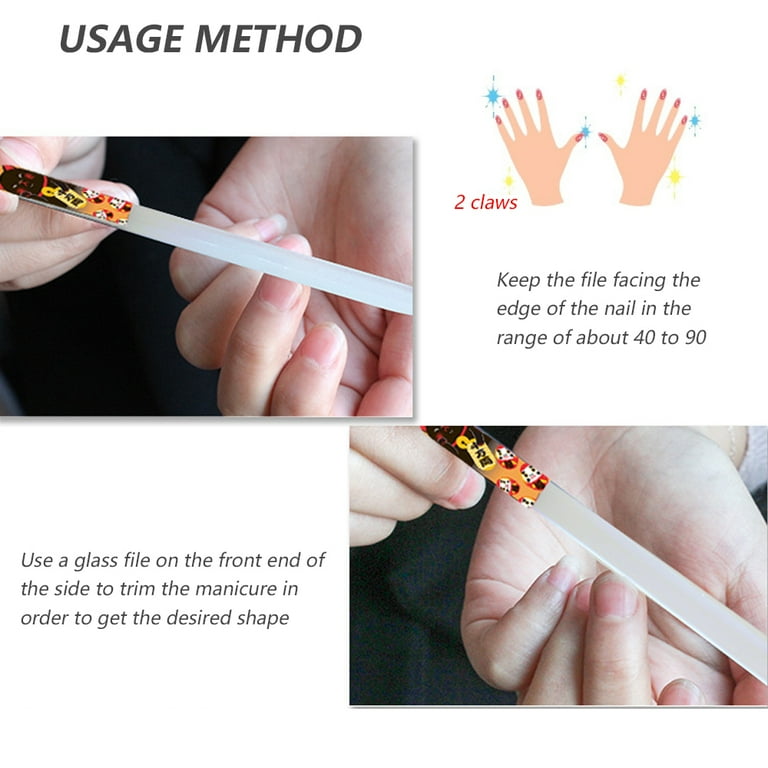 USAGE METHOD

2 claws

Keep the file facing the edge of the nail in the range of about 40 to 90

Use a glass file on the front end of the side to trim the manicure in order to get the desired shape