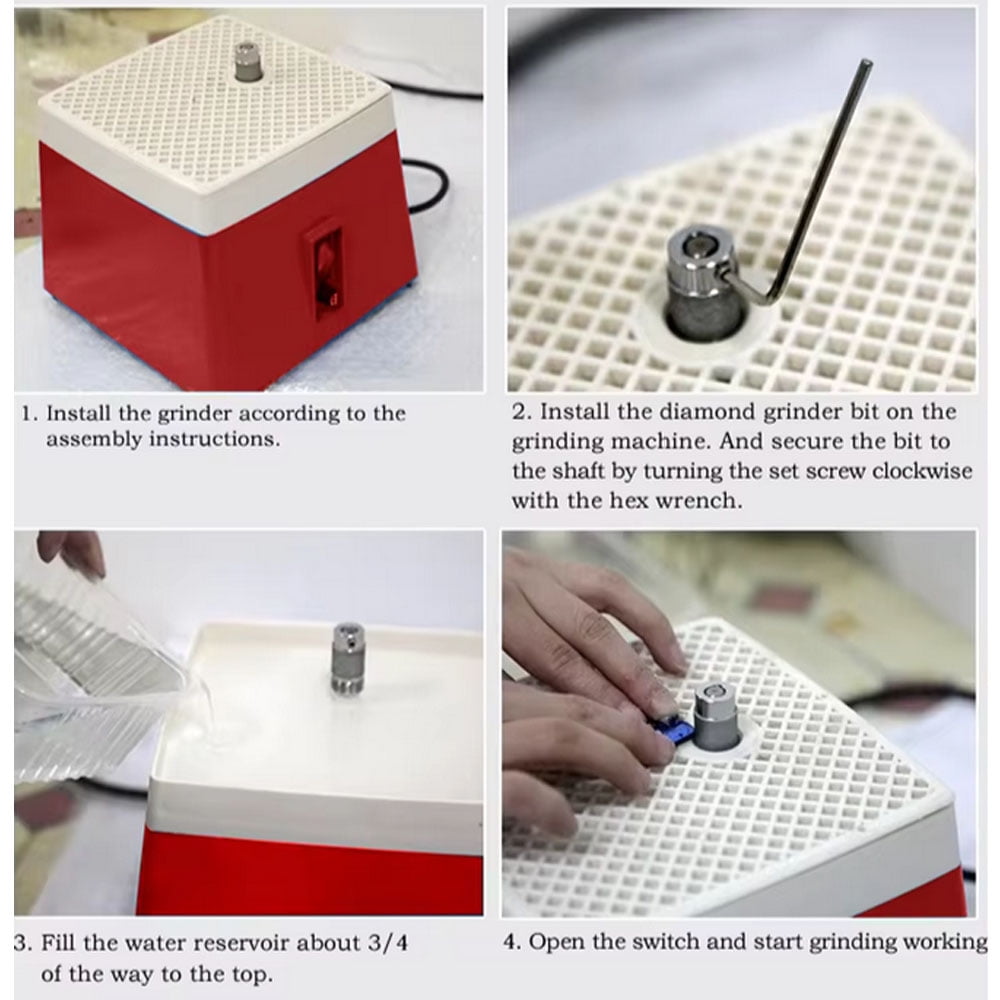 1. Install the grinder according to the assembly instructions.

2. Install the diamond grinder bit on the grinding machine. And secure the bit to the shaft by turning the set screw clockwise with the hex wrench.

3. Fill the water reservoir about 3/4 of the way to the top.

4. Open the switch and start grinding working