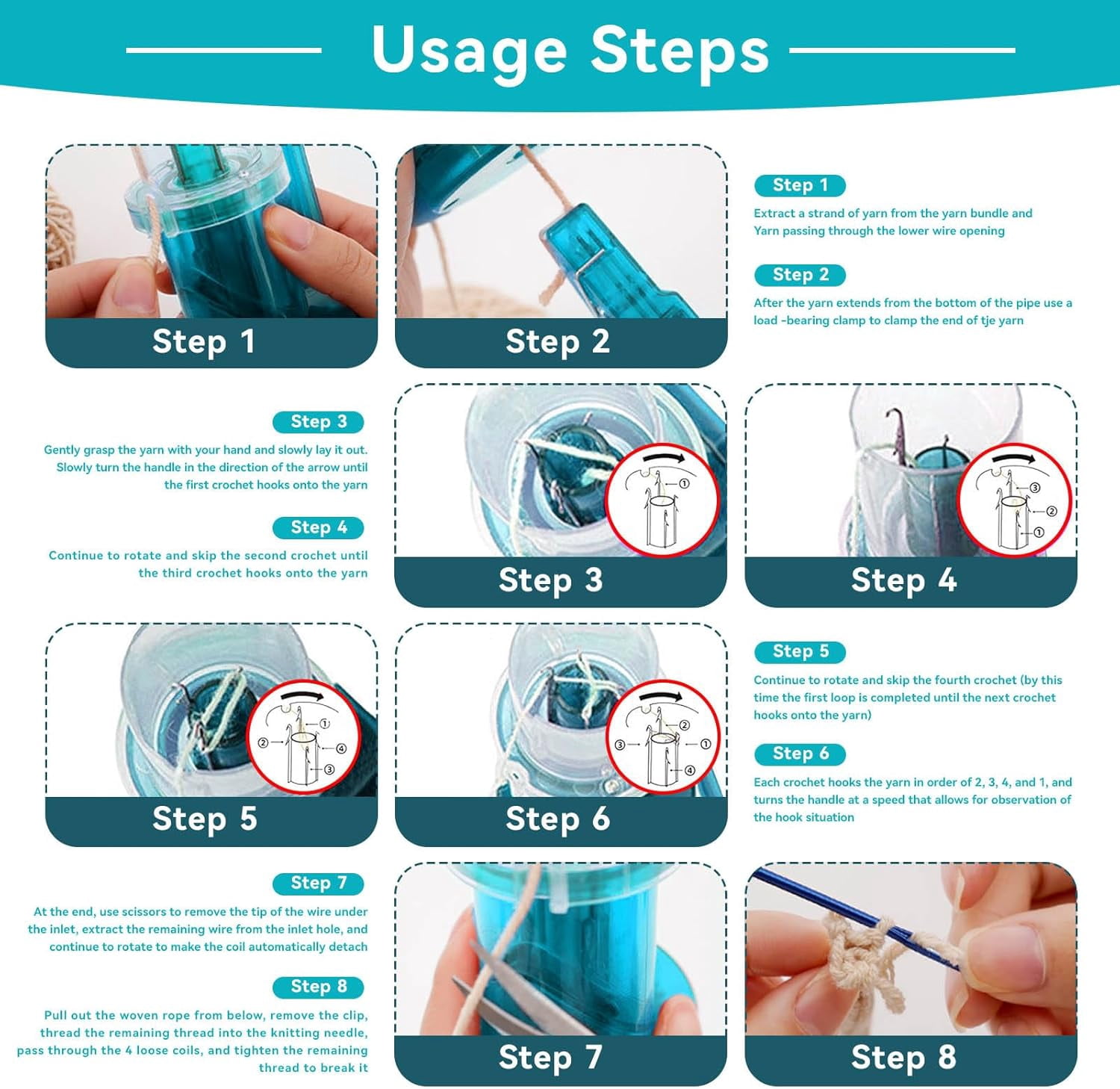 Usage Steps

Step 1

Step 2

Step 1
Extract a strand of yarn from the yarn bundle and Yarn passing through the lower wire opening

Step 2
After the yarn extends from the bottom of the pipe use a load -bearing clamp to clamp the end of tje yarn

Step 3
Gently grasp the yarn with your hand and slowly lay it out. Slowly turn the handle in the direction of the arrow until the first crochet hooks onto the yarn

Step 4
Continue to rotate and skip the second crochet until the third crochet hooks onto the yarn

①

Step 3

③
②
①

Step 4

①
②
④
③

Step 5

②
③
①
④

Step 6

Step 5
Continue to rotate and skip the fourth crochet (by this time the first loop is completed until the next crochet hooks onto the yarn)

Step 6
Each crochet hooks the yarn in order of 2, 3, 4, and 1, and turns the handle at a speed that allows for observation of the hook situation

Step 7
At the end, use scissors to remove the tip of the wire under the inlet, extract the remaining wire from the inlet hole, and continue to rotate to make the coil automatically detach

Step 8
Pull out the woven rope from below, remove the clip, thread the remaining thread into the knitting needle, pass through the 4 loose coils, and tighten the remaining thread to break it

Step 7

Step 8