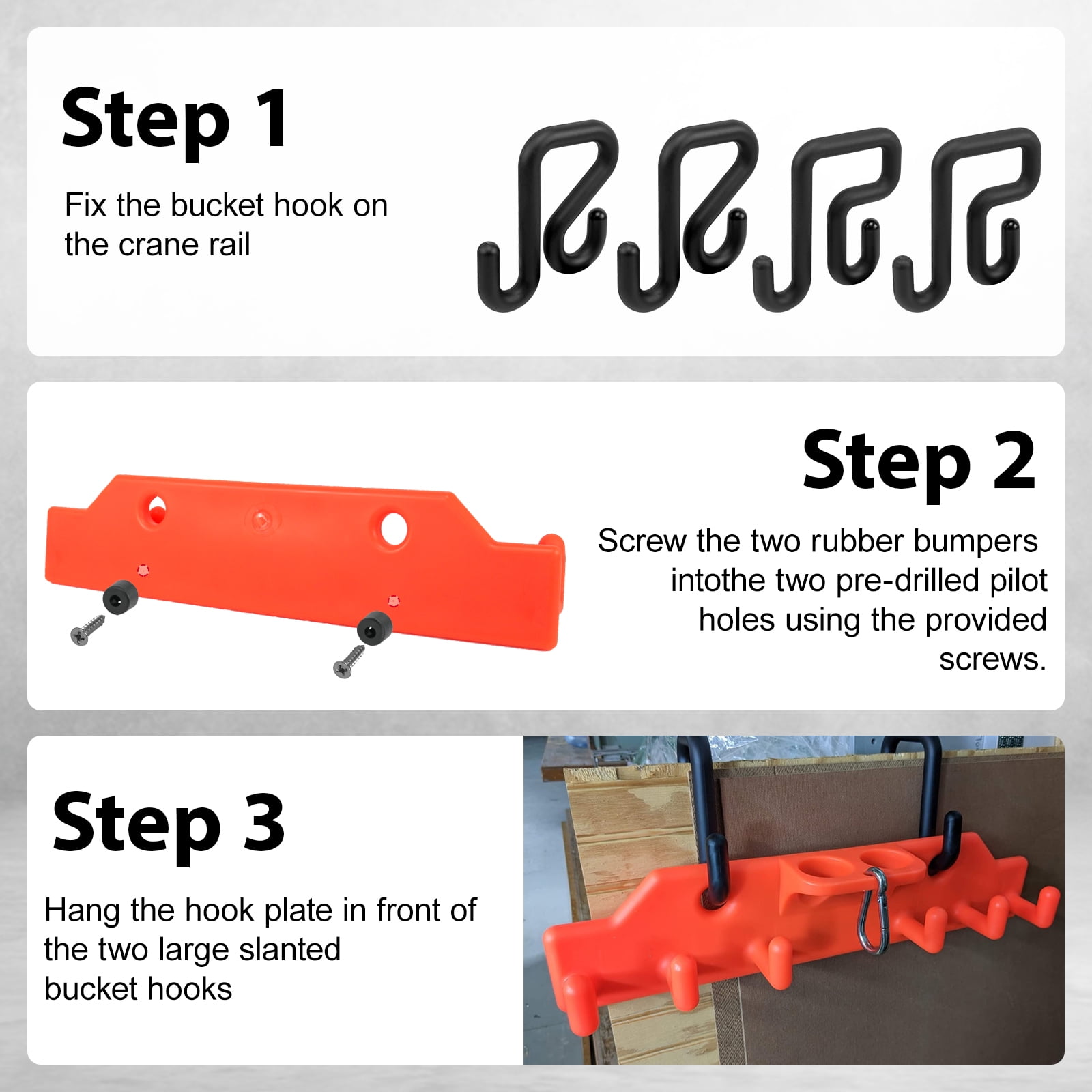 Step 1

Fix the bucket hook on the crane rail

Step 2

Screw the two rubber bumpers intothe two pre-drilled pilot holes using the provided screws.

Step 3

Hang the hook plate in front of the two large slanted bucket hooks