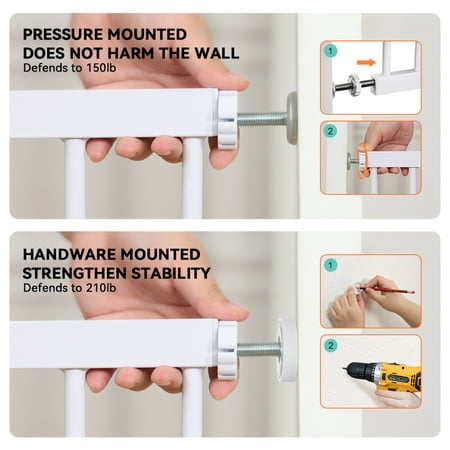 PRESSURE MOUNTED
DOES NOT HARM THE WALL
Defends to 150lb

1

2

HANDWARE MOUNTED
STRENGTHEN STABILITY
Defends to 210lb

1

2