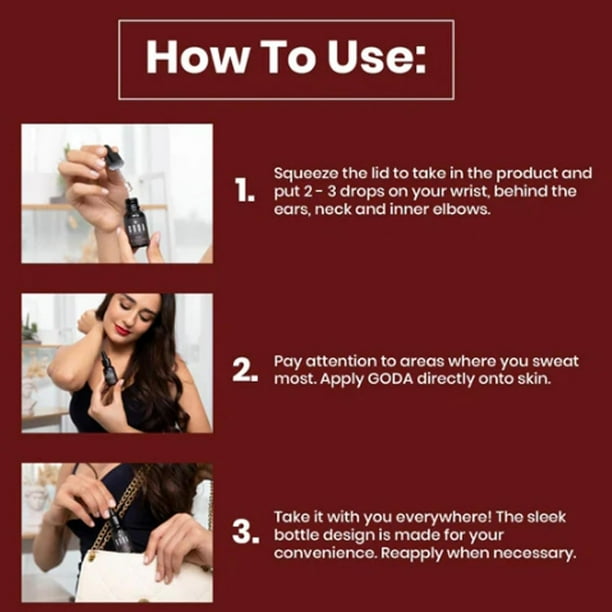 How To Use:

1. Squeeze the lid to take in the product and put 2 - 3 drops on your wrist, behind the ears, neck and inner elbows.

2. Pay attention to areas where you sweat most. Apply GODA directly onto skin.

3. Take it with you everywhere! The sleek bottle design is made for your convenience. Reapply when necessary.