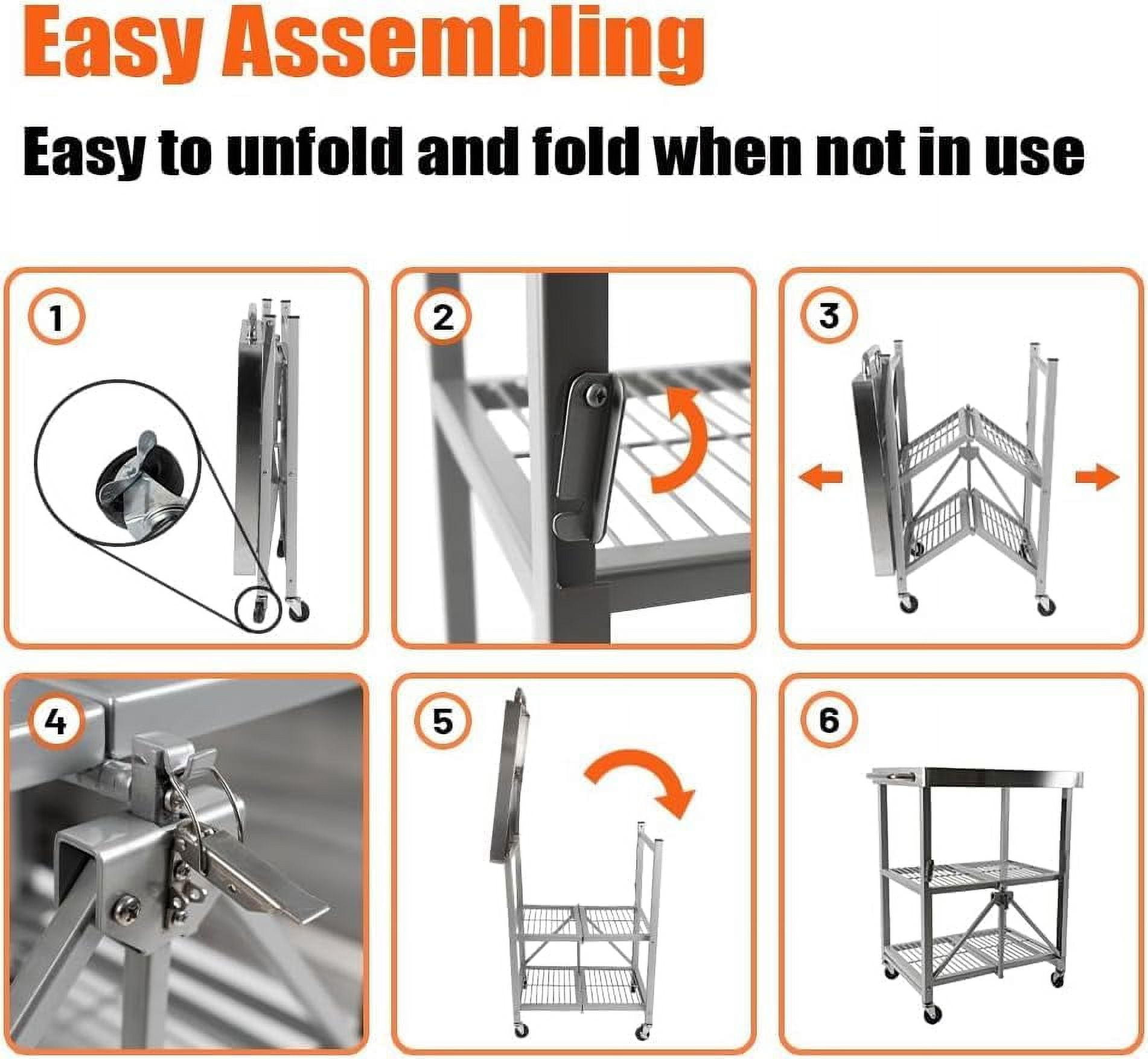 Easy Assembling

Easy to unfold and fold when not in use

1

2

3

4

5

6