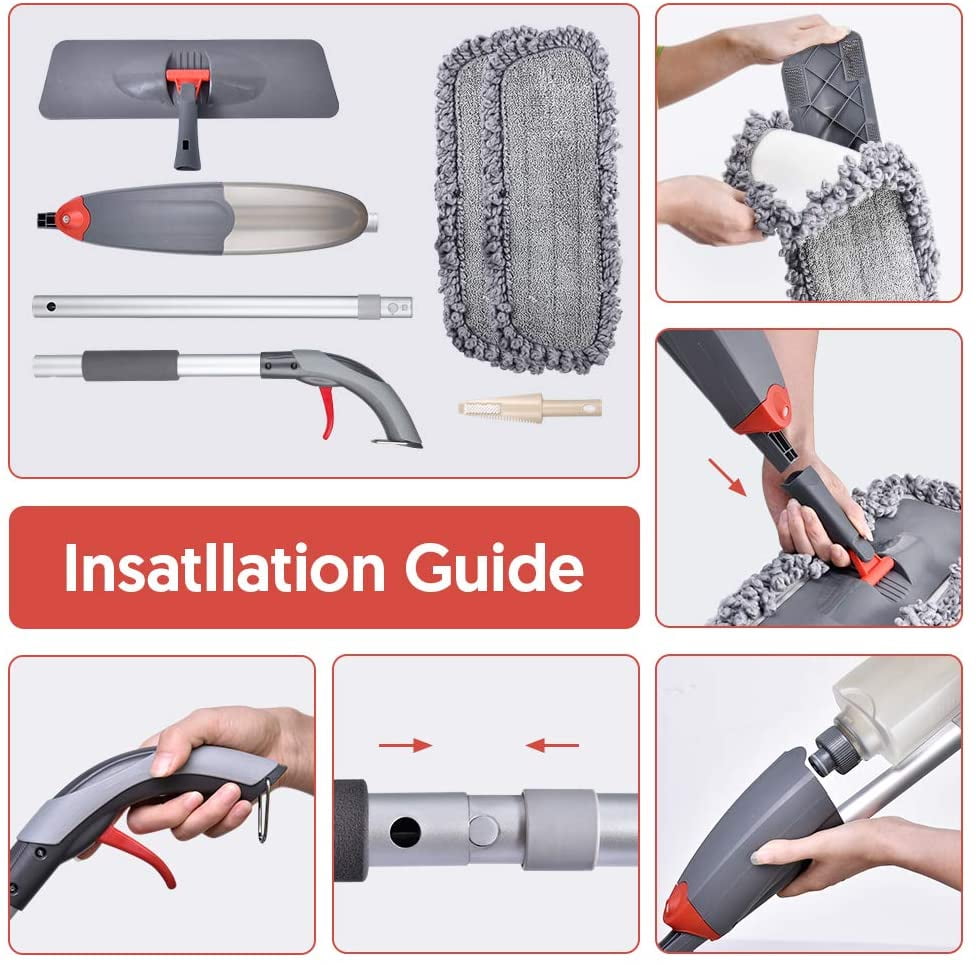 Insatllation Guide