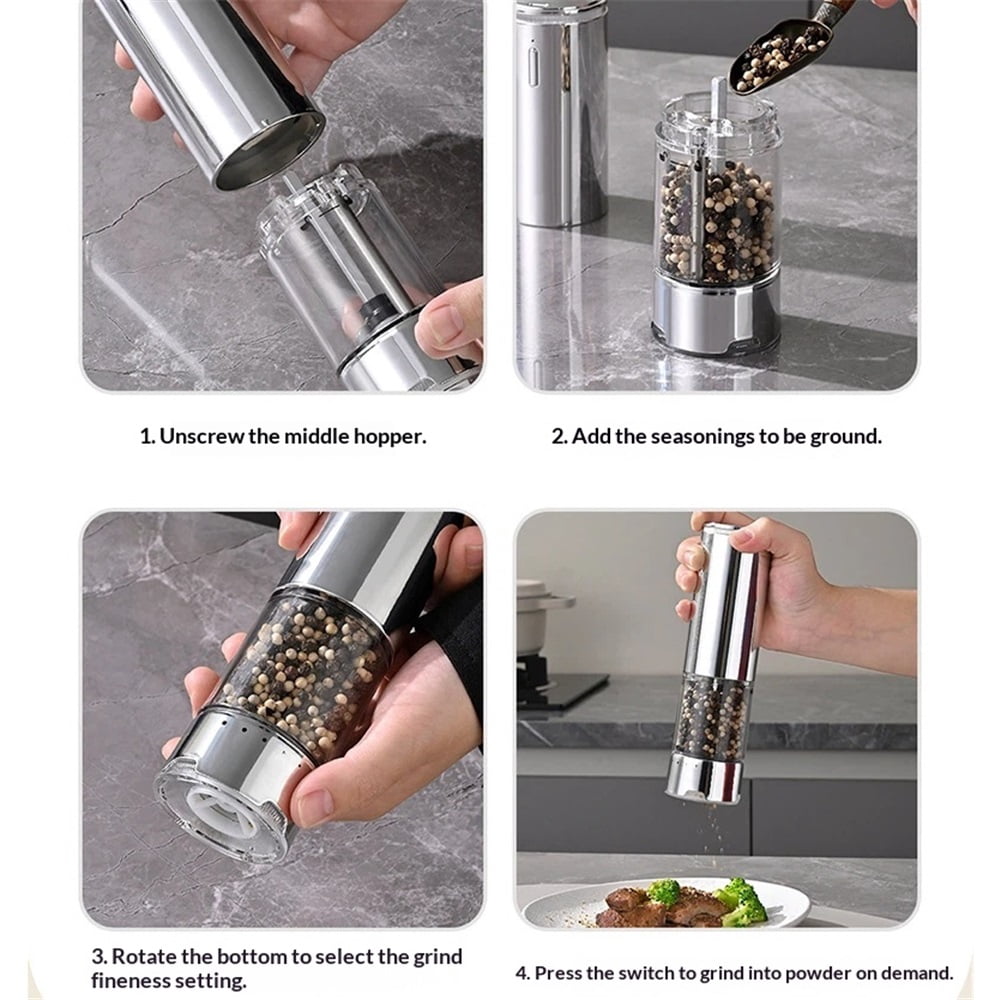 1. Unscrew the middle hopper.

2. Add the seasonings to be ground.

3. Rotate the bottom to select the grind fineness setting.

4. Press the switch to grind into powder on demand.