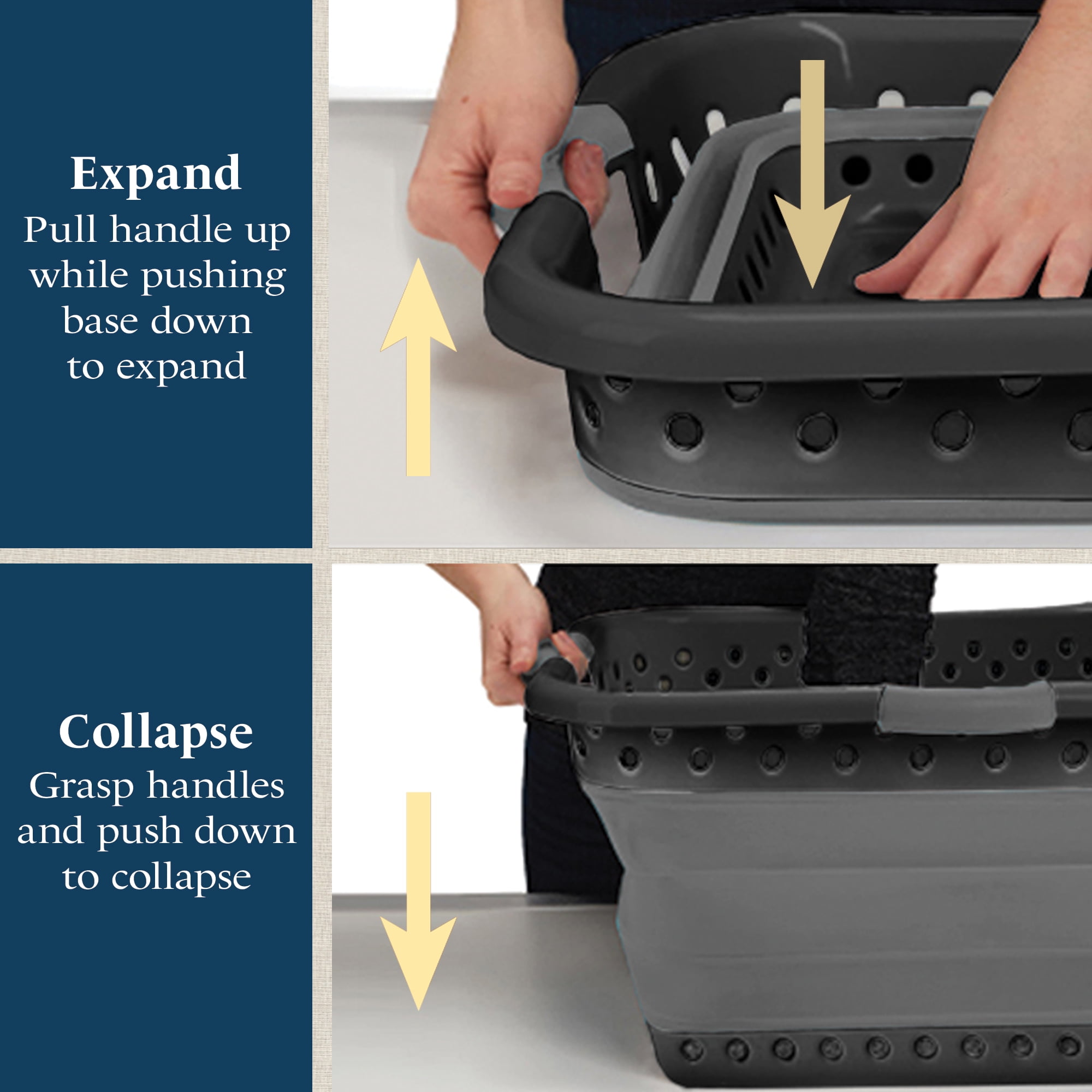 Expand
Pull handle up while pushing base down to expand

Collapse
Grasp handles and push down to collapse