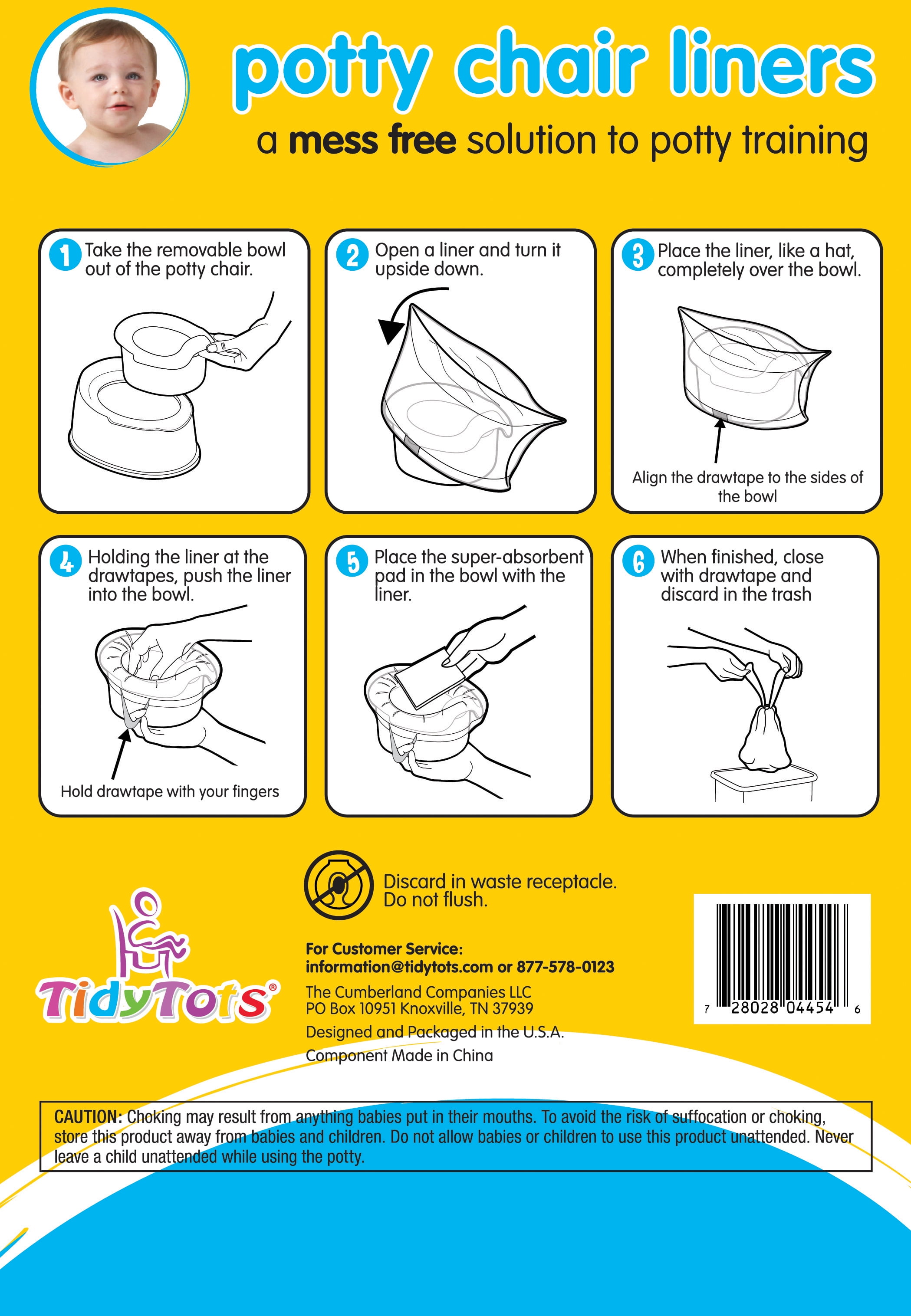 potty chair liners

a mess free solution to potty training

1 Take the removable bowl out of the potty chair.

2 Open a liner and turn it upside down.

3 Place the liner, like a hat, completely over the bowl.

Align the drawtape to the sides of the bowl

4 Holding the liner at the drawtapes, push the liner into the bowl.

Hold drawtape with your fingers

5 Place the super-absorbent pad in the bowl with the liner.

6 When finished, close with drawtape and discard in the trash

Discard in waste receptacle. Do not flush.

TidyTots®

For Customer Service:
information@tidytots.com or 877-578-0123

The Cumberland Companies LLC
PO Box 10951 Knoxville, TN 37939

Designed and Packaged in the U.S.A.

Component Made in China

7 28028 04454 6

CAUTION: Choking may result from anything babies put in their mouths. To avoid the risk of suffocation or choking, store this product away from babies and children. Do not allow babies or children to use this product unattended. Never leave a child unattended while using the potty.