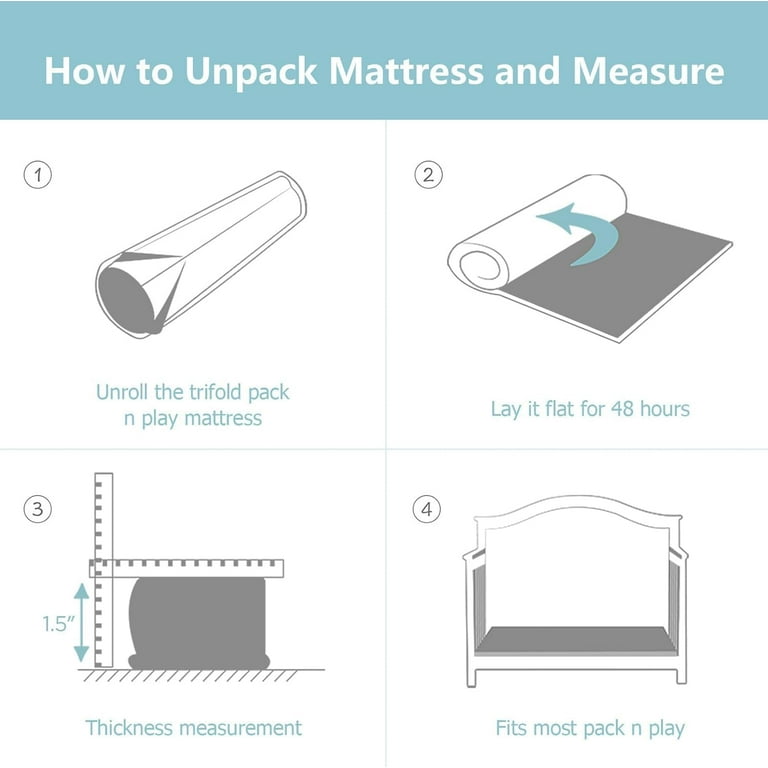 How to Unpack Mattress and Measure

①

Unroll the trifold pack n play mattress

②

Lay it flat for 48 hours

③

1.5"

Thickness measurement

④

Fits most pack n play