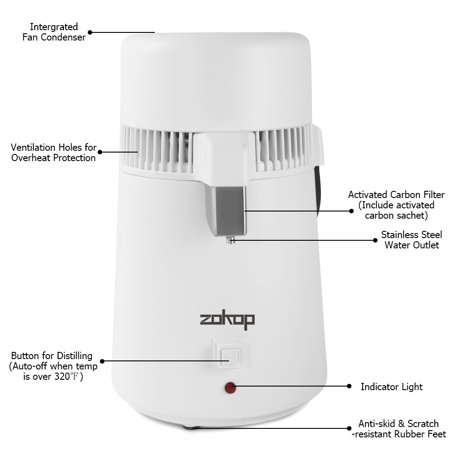 Intergrated Fan Condenser

Ventilation Holes for Overheat Protection

Activated Carbon Filter (Include activated carbon sachet)

Stainless Steel Water Outlet

zokop

Button for Distilling (Auto-off when temp is over 320℉)

Indicator Light

Anti-skid & Scratch -resistant Rubber Feet