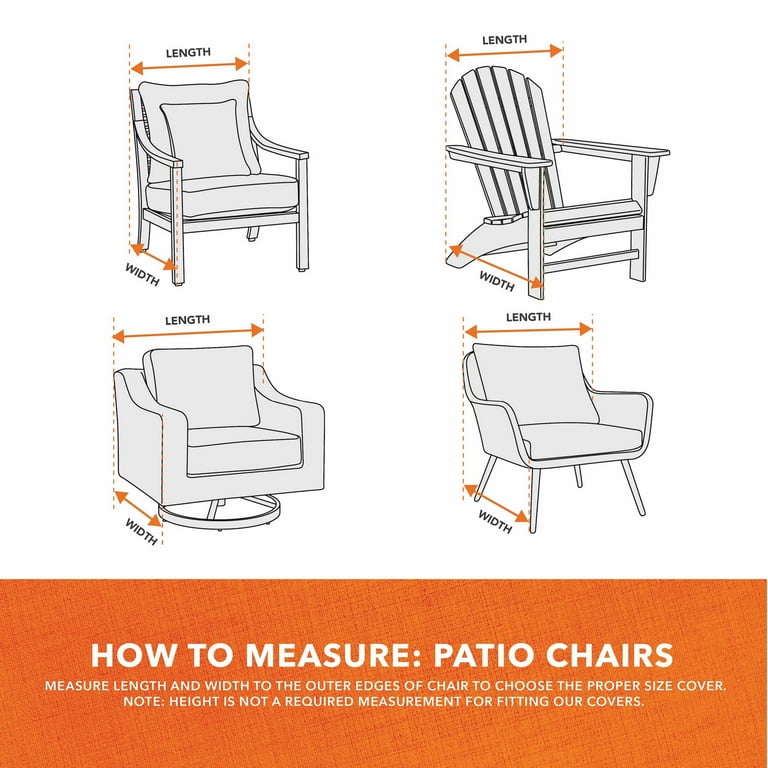 LENGTH

WIDTH

LENGTH

WIDTH

LENGTH

WIDTH

LENGTH

WIDTH

HOW TO MEASURE: PATIO CHAIRS

MEASURE LENGTH AND WIDTH TO THE OUTER EDGES OF CHAIR TO CHOOSE THE PROPER SIZE COVER. NOTE: HEIGHT IS NOT A REQUIRED MEASUREMENT FOR FITTING OUR COVERS.