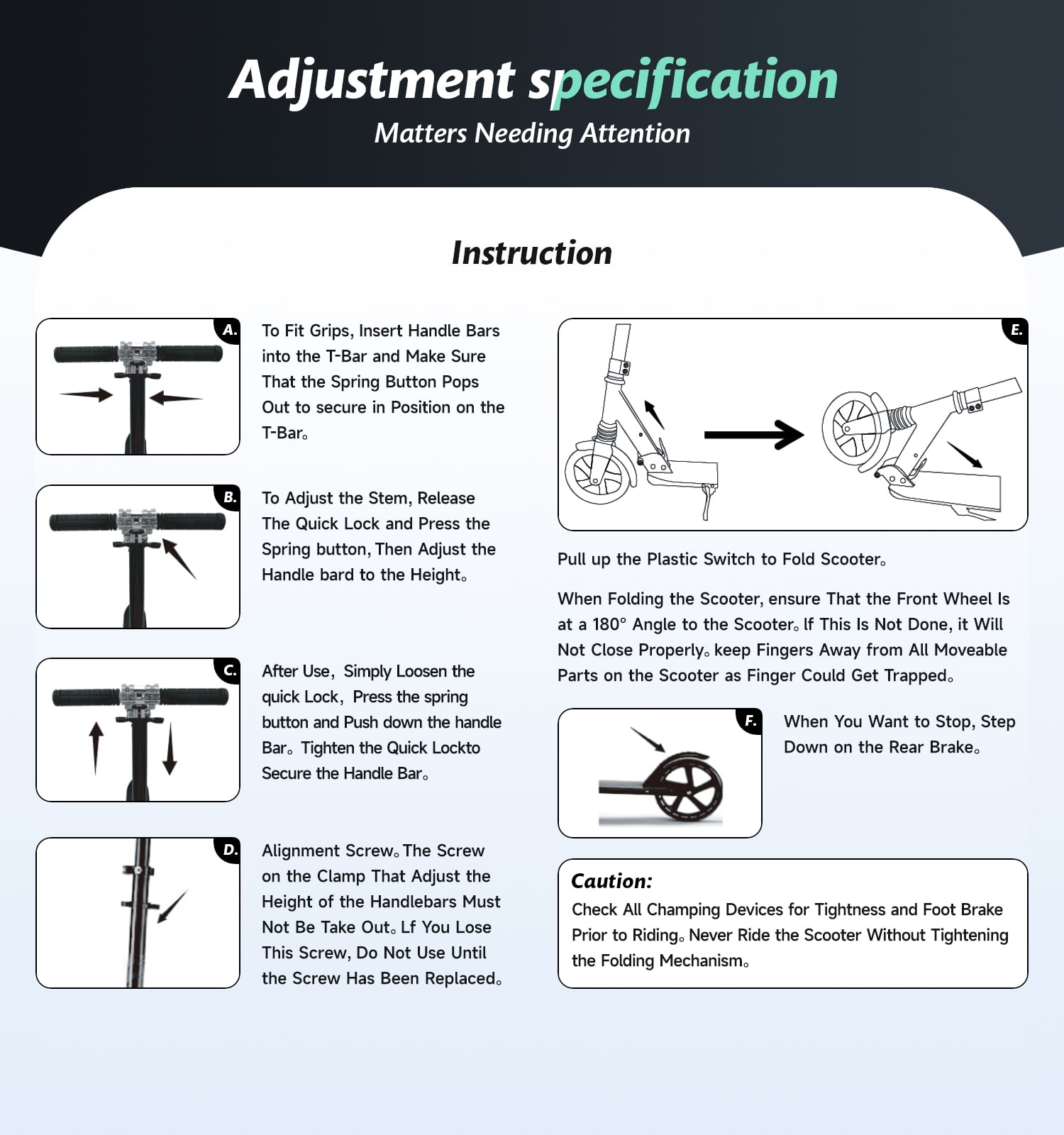 Adjustment specification

Matters Needing Attention

Instruction

A.

To Fit Grips, Insert Handle Bars into the T-Bar and Make Sure That the Spring Button Pops Out to secure in Position on the T-Bar。

B.

To Adjust the Stem, Release The Quick Lock and Press the Spring button, Then Adjust the Handle bard to the Height。

C.

After Use, Simply Loosen the quick Lock, Press the spring button and Push down the handle Bar。Tighten the Quick Lockto Secure the Handle Bar。

D.

Alignment Screw。The Screw on the Clamp That Adjust the Height of the Handlebars Must Not Be Take Out。Lf You Lose This Screw, Do Not Use Until the Screw Has Been Replaced。

E.

Pull up the Plastic Switch to Fold Scooter。

When Folding the Scooter, ensure That the Front Wheel Is at a 180° Angle to the Scooter。If This Is Not Done, it Will Not Close Properly。keep Fingers Away from All Moveable Parts on the Scooter as Finger Could Get Trapped。

F.

When You Want to Stop, Step Down on the Rear Brake。

Caution:

Check All Champing Devices for Tightness and Foot Brake Prior to Riding。Never Ride the Scooter Without Tightening the Folding Mechanism。